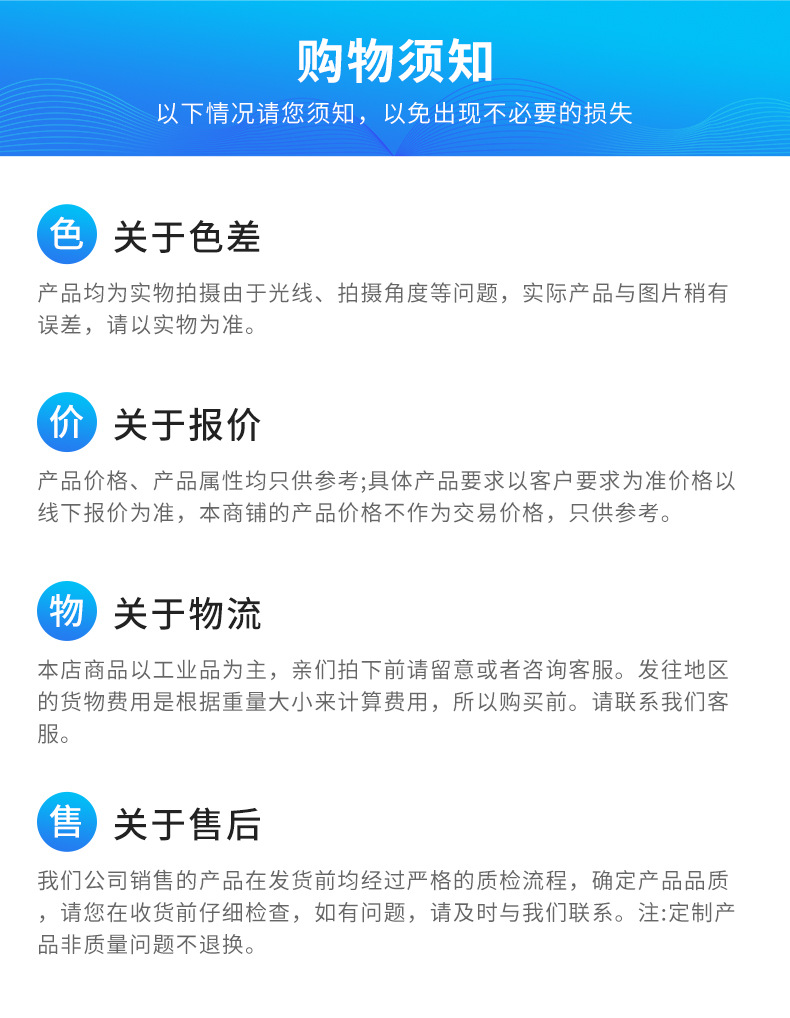 购物须知

以下情况请您须知，以免出现不必要的损失

色 关于色差

产品均为实物拍摄由于光线、拍摄角度等问题，实际产品与图片稍有误差，请以实物为准。

价 关于报价

产品价格、产品属性均只供参考;具体产品要求以客户要求为准价格以线下报价为准，本商铺的产品价格不作为交易价格，只供参考。

物 关于物流

本店商品以工业品为主，亲们拍下前请留意或者咨询客服。发往地区的货物费用是根据重量大小来计算费用，所以购买前。请联系我们客服。

售 关于售后

我们公司销售的产品在发货前均经过严格的质检流程，确定产品品质，请您在收货前仔细检查，如有问题，请及时与我们联系。注:定制产品非质量问题不退换。