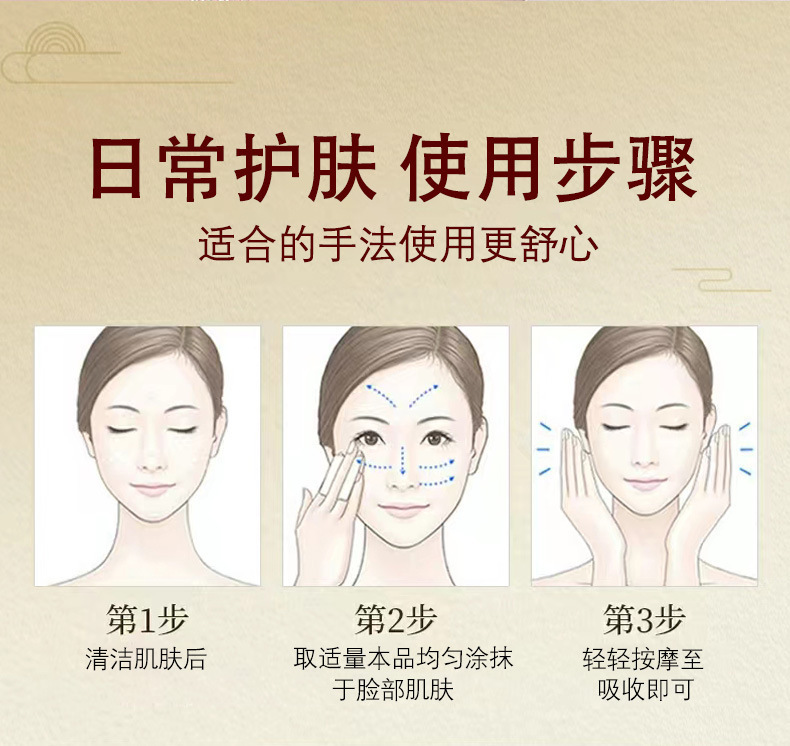 日常护肤 使用步骤

适合的手法使用更舒心

第1步
清洁肌肤后

第2步
取适量本品均匀涂抹于脸部肌肤

第3步
轻轻按摩至吸收即可