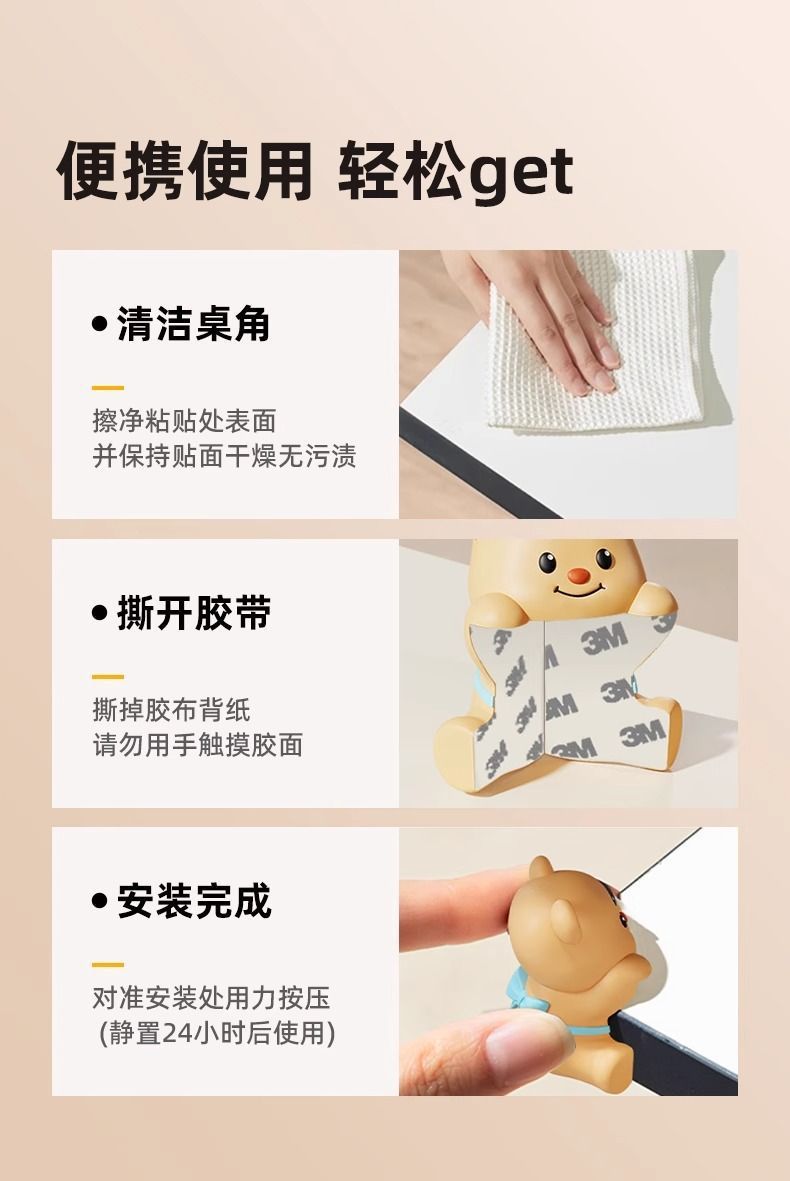 便携使用 轻松get

• 清洁桌角

擦净粘贴处表面
并保持贴面干燥无污渍

• 撕开胶带

撕掉胶布背纸
请勿用手触摸胶面

3M 3M 3M 3M 3M 3M 3M 3M 3M

• 安装完成

对准安装处用力按压
(静置24小时后使用)