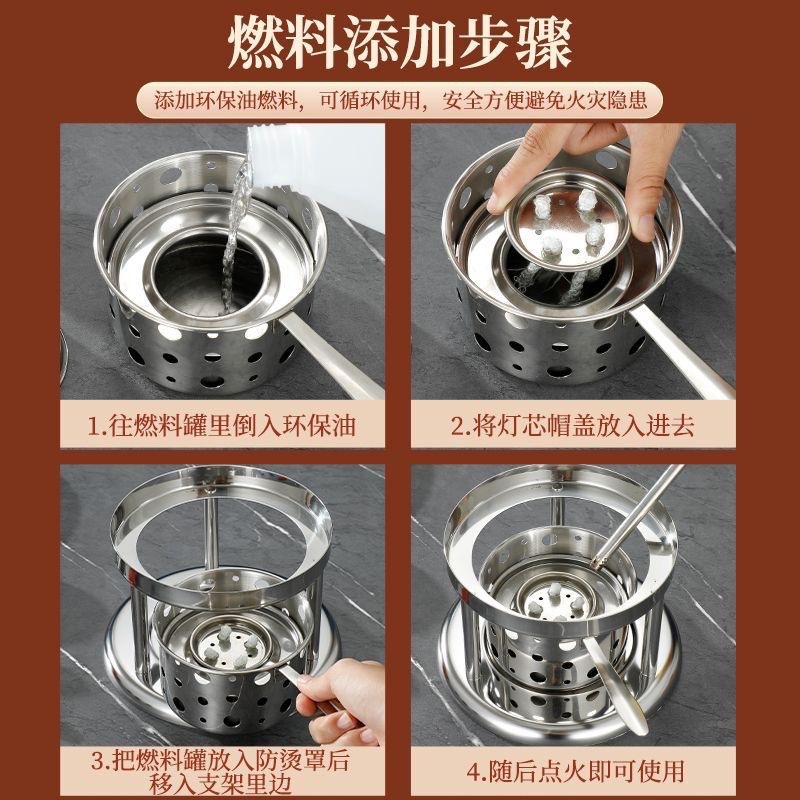 燃料添加步骤

添加环保油燃料，可循环使用，安全方便避免火灾隐患

1.往燃料罐里倒入环保油

2.将灯芯帽盖放入进去

3.把燃料罐放入防烫罩后移入支架里边

4.随后点火即可使用