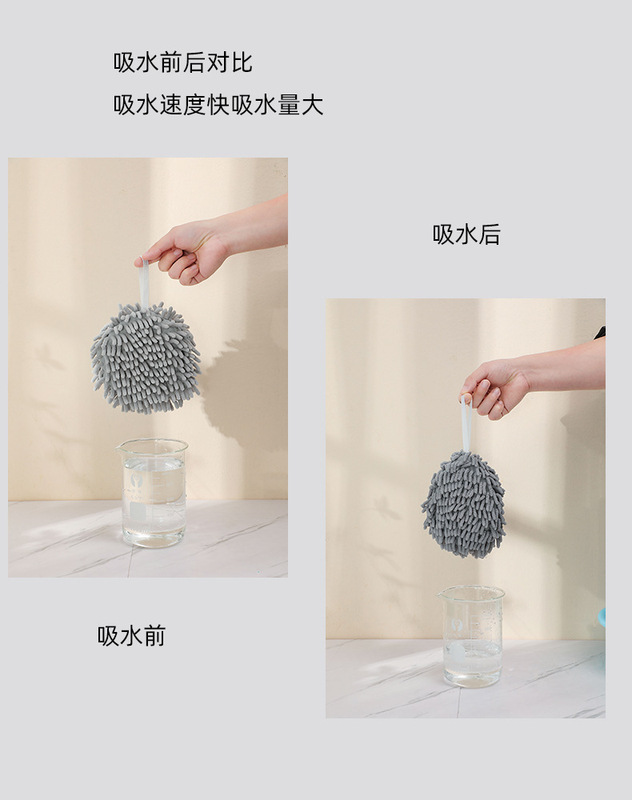 吸水前后对比

吸水速度快吸水量大

吸水后

吸水前