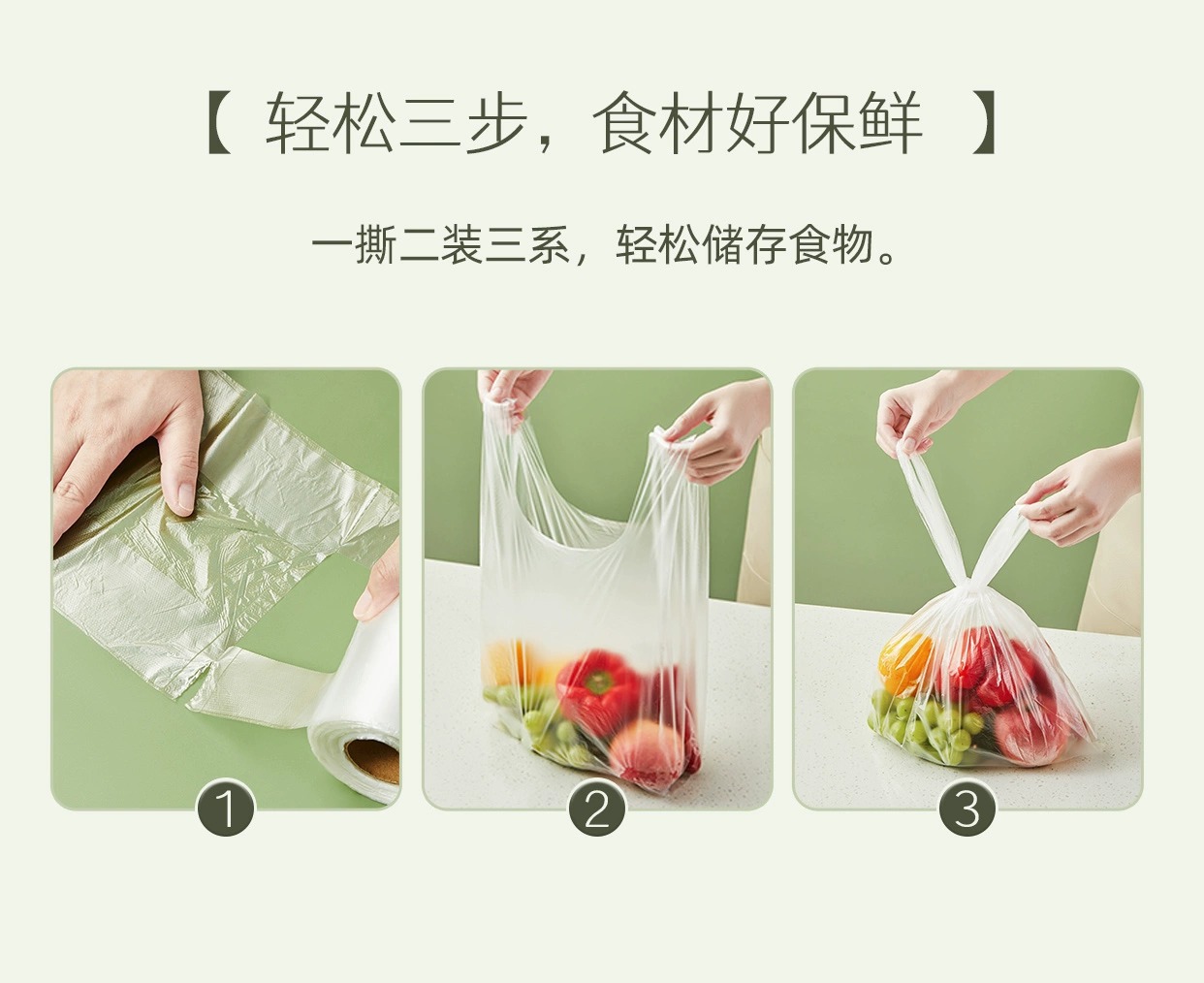 【 轻松三步，食材好保鲜 】

一撕二装三系，轻松储存食物。

1

2

3