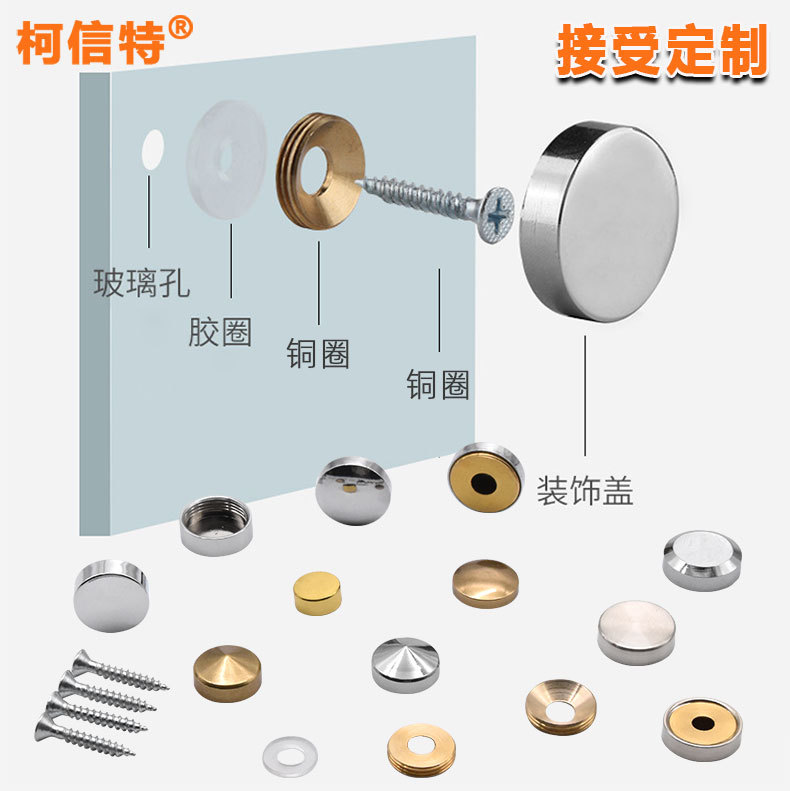 柯信特®

接受定制

玻璃孔

胶圈

铜圈

铜圈

装饰盖