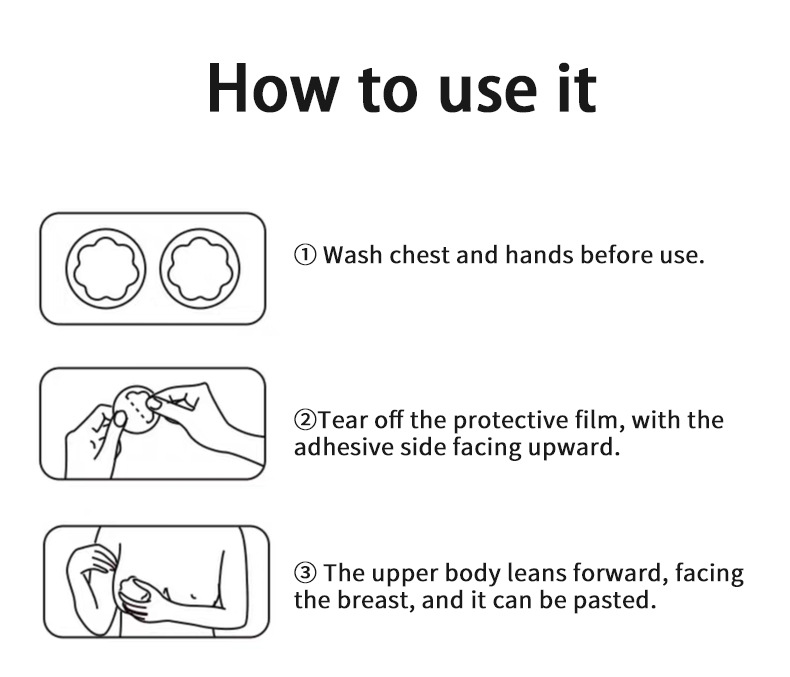 How to use it

① Wash chest and hands before use.

②Tear off the protective film, with the adhesive side facing upward.

③ The upper body leans forward, facing the breast, and it can be pasted.