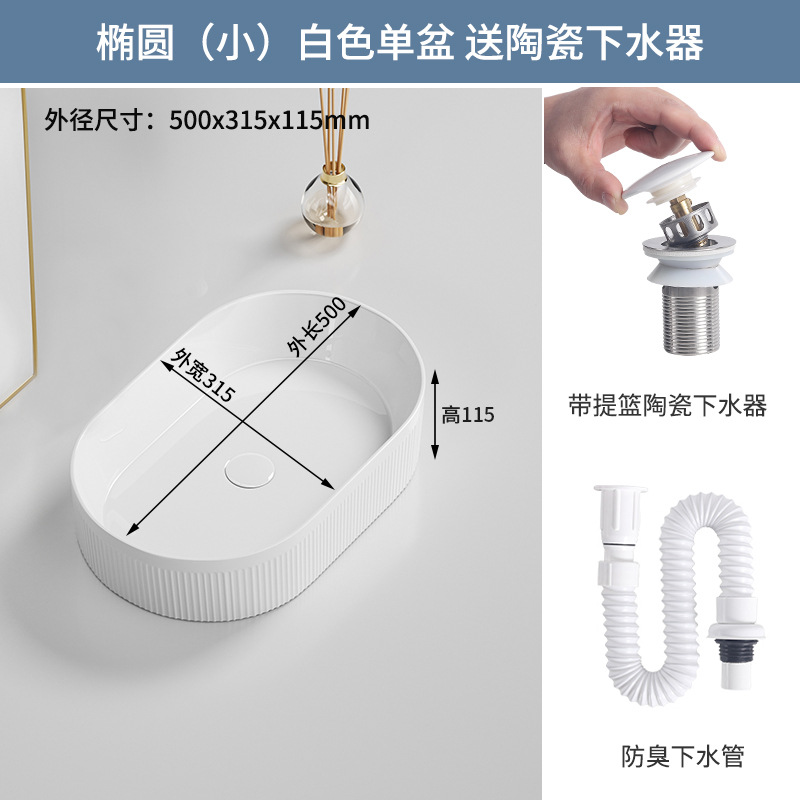 椭圆（小）白色单盆 送陶瓷下水器

外径尺寸：500x315x115mm

外长500

外宽315

高115

带提篮陶瓷下水器

防臭下水管