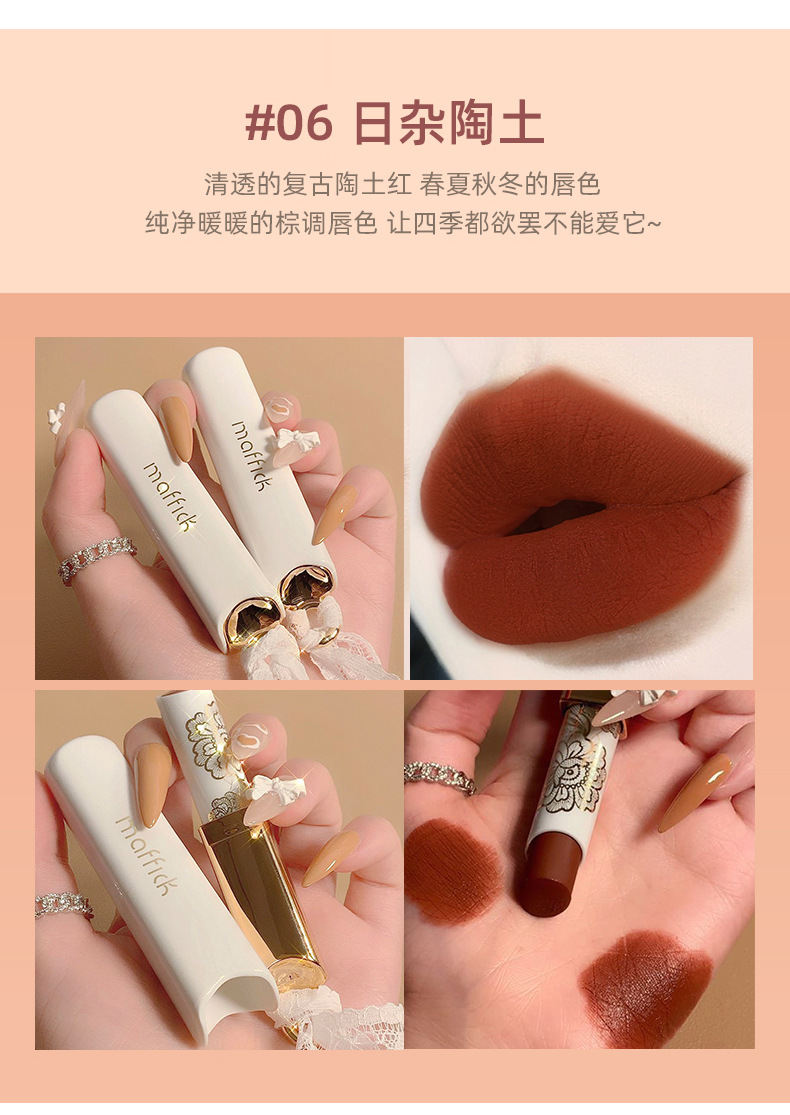 #06 日杂陶土

清透的复古陶土红 春夏秋冬的唇色
纯净暖暖的棕调唇色 让四季都欲罢不能爱它~

maffick

maffick

maffick