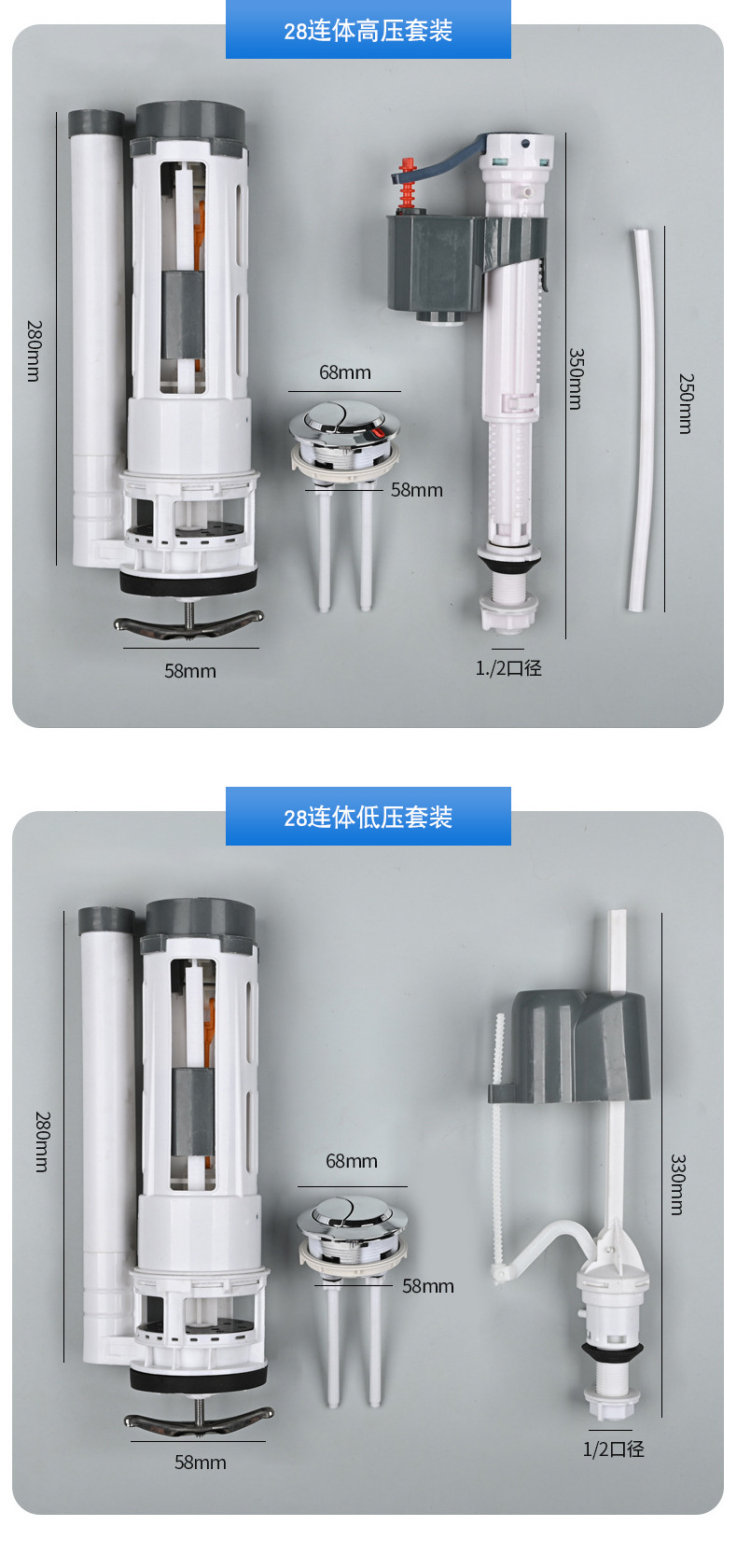 28连体高压套装

280mm

68mm

58mm

58mm

350mm

250mm

1./2口径

28连体低压套装

280mm

68mm

58mm

58mm

330mm

1/2口径