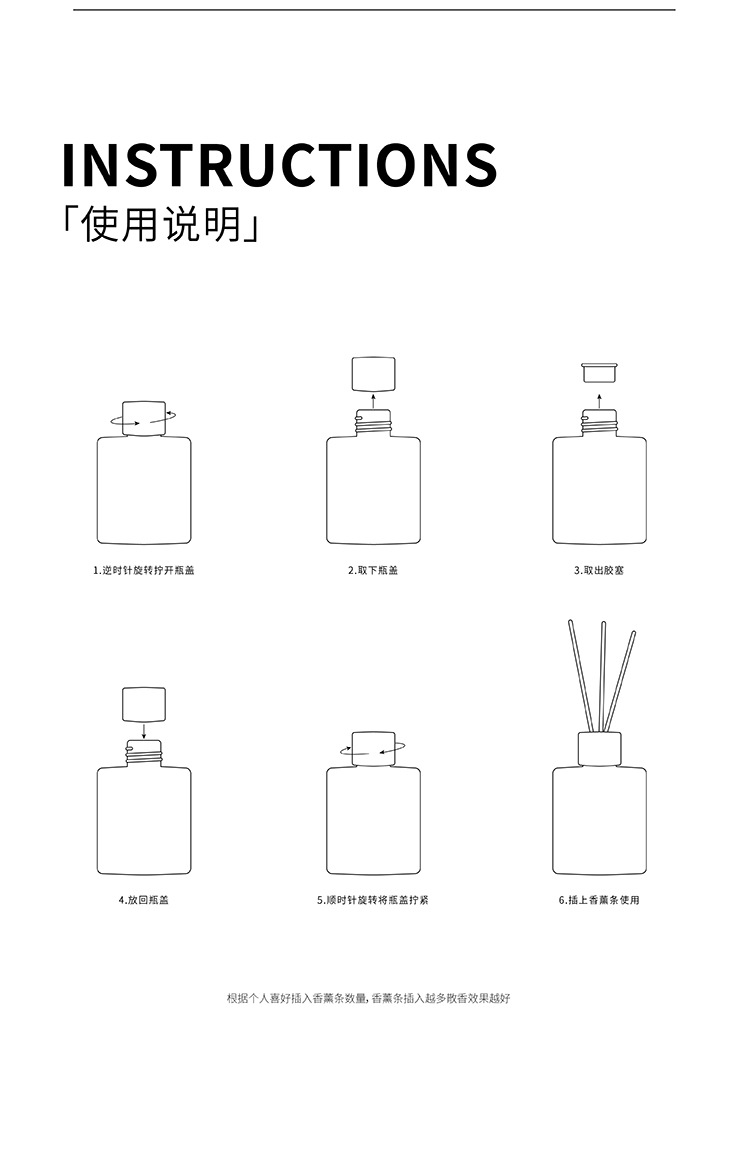 INSTRUCTIONS
「使用说明」

1.逆时针旋转拧开瓶盖

2.取下瓶盖

3.取出胶塞

4.放回瓶盖

5.顺时针旋转将瓶盖拧紧

6.插上香薰条使用

根据个人喜好插入香薰条数量，香薰条插入越多散香效果越好