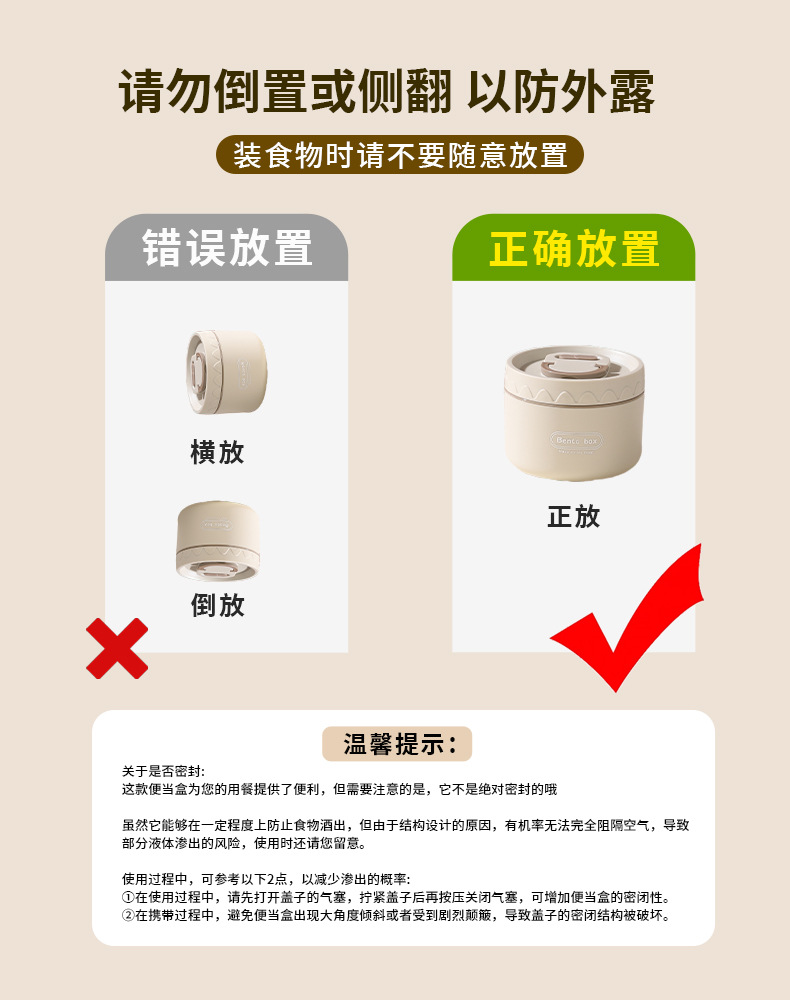 请勿倒置或侧翻 以防外露

装食物时请不要随意放置

错误放置

横放

倒放

正确放置

Bento box

正放

温馨提示：

关于是否密封:
这款便当盒为您的用餐提供了便利，但需要注意的是，它不是绝对密封的哦

虽然它能够在一定程度上防止食物洒出，但由于结构设计的原因，有机率无法完全阻隔空气，导致部分液体渗出的风险，使用时还请您留意。

使用过程中，可参考以下2点，以减少渗出的概率:
①在使用过程中，请先打开盖子的气塞，拧紧盖子后再按压关闭气塞，可增加便当盒的密闭性。
②在携带过程中，避免便当盒出现大角度倾斜或者受到剧烈颠簸，导致盖子的密闭结构被破坏。