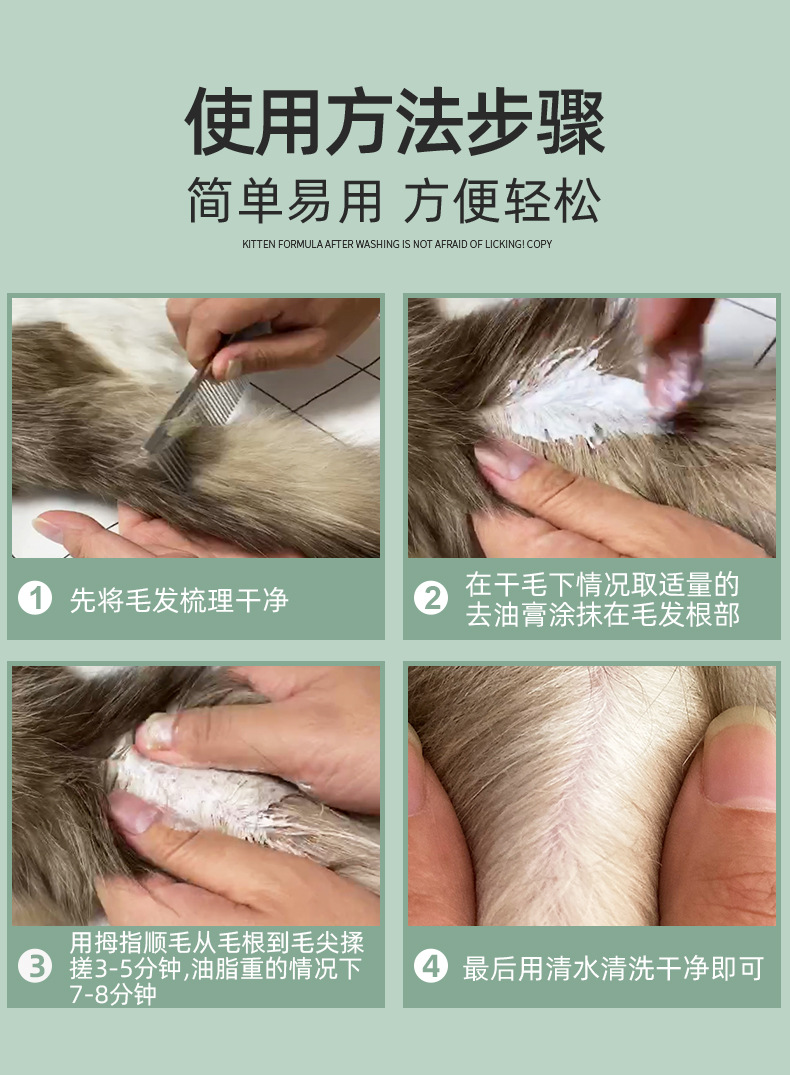 使用方法步骤

简单易用 方便轻松

KITTEN FORMULA AFTER WASHING IS NOT AFRAID OF LICKING! COPY

1 先将毛发梳理干净

2 在干毛下情况取适量的去油膏涂抹在毛发根部

3 用拇指顺毛从毛根到毛尖揉搓3-5分钟,油脂重的情况下7-8分钟

4 最后用清水清洗干净即可