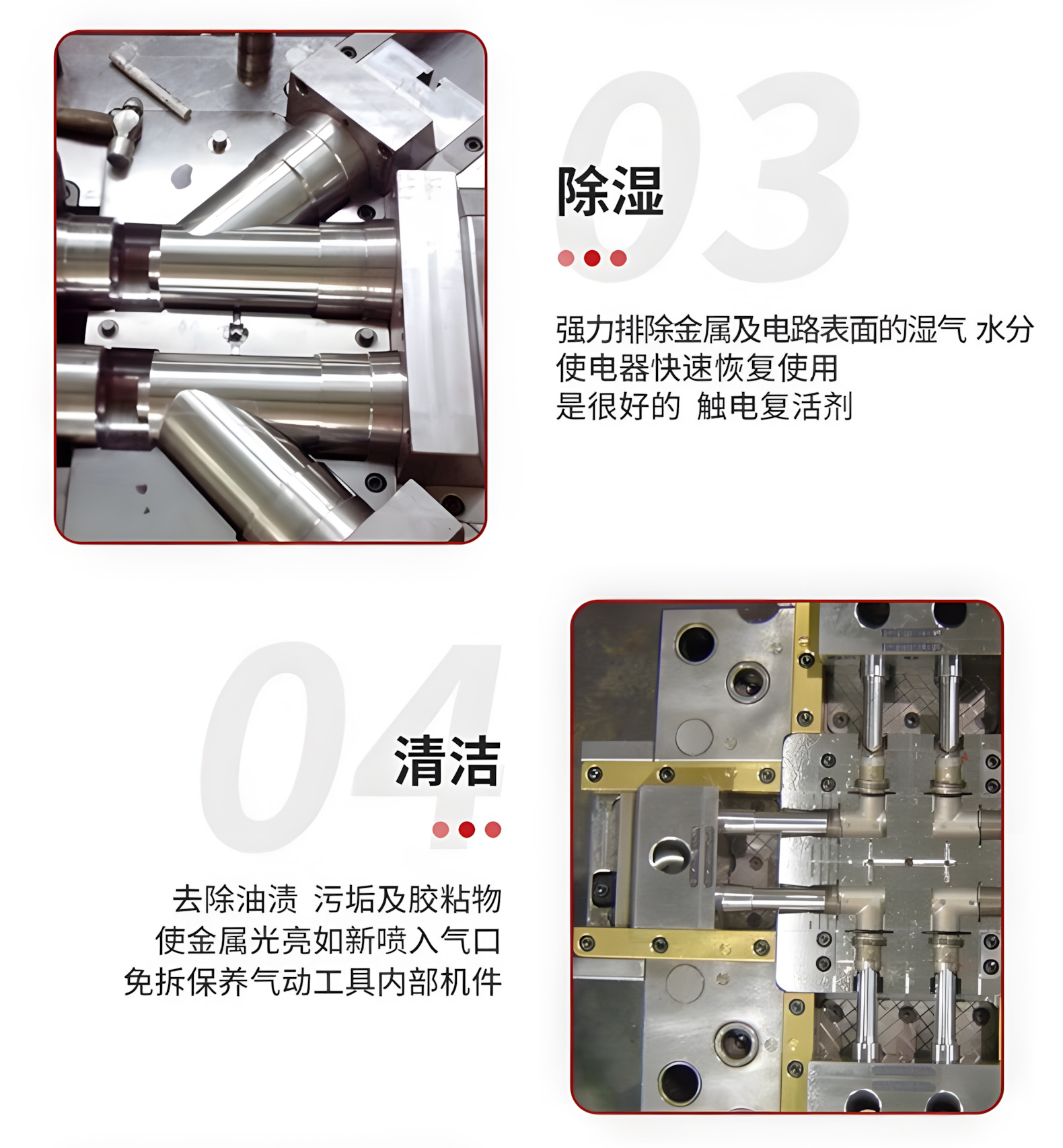 03

除湿

强力排除金属及电路表面的湿气 水分
使电器快速恢复使用
是很好的 触电复活剂

04

清洁

去除油渍 污垢及胶粘物
使金属光亮如新喷入气口
免拆保养气动工具内部机件