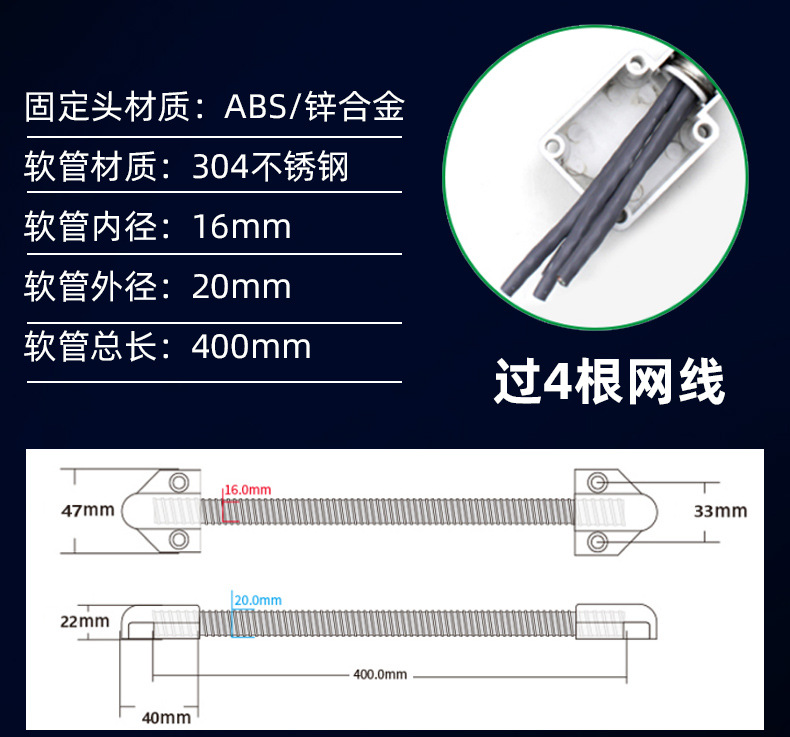 固定头材质：ABS/锌合金

软管材质：304不锈钢

软管内径：16mm

软管外径：20mm

软管总长：400mm

过4根网线

47mm

16.0mm

33mm

22mm

20.0mm

400.0mm

40mm