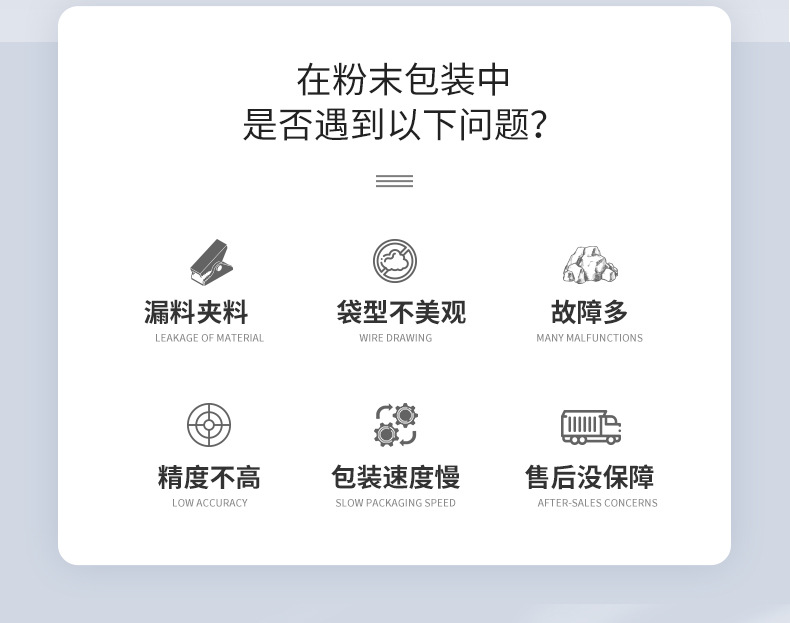 在粉末包装中
是否遇到以下问题?

漏料夹料
LEAKAGE OF MATERIAL

袋型不美观
WIRE DRAWING

故障多
MANY MALFUNCTIONS

精度不高
LOW ACCURACY

包装速度慢
SLOW PACKAGING SPEED

售后没保障
AFTER-SALES CONCERNS