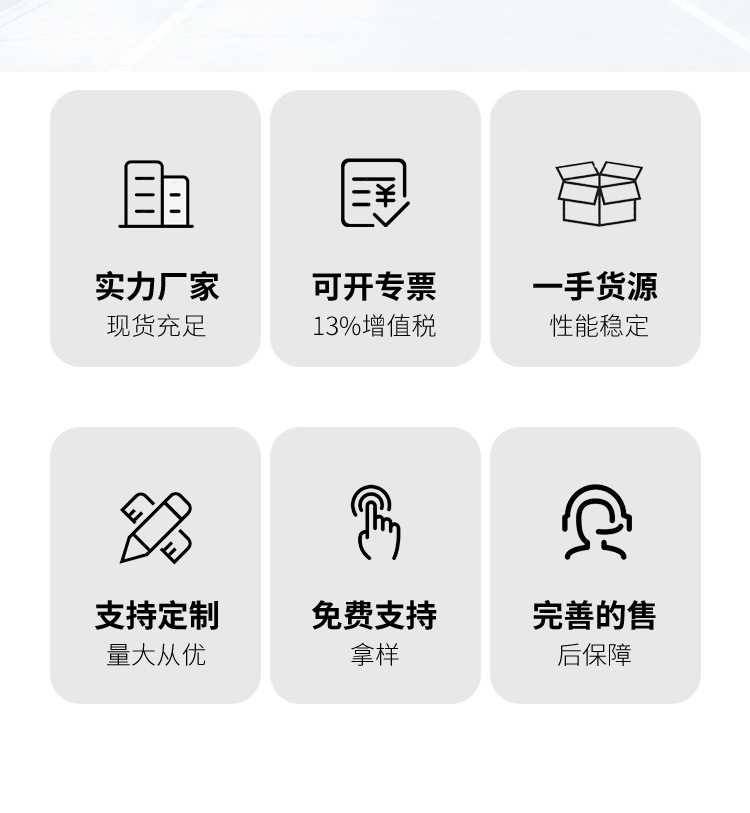 实力厂家
现货充足

可开专票
13%增值税

一手货源
性能稳定

支持定制
量大从优

免费支持
拿样

完善的售
后保障