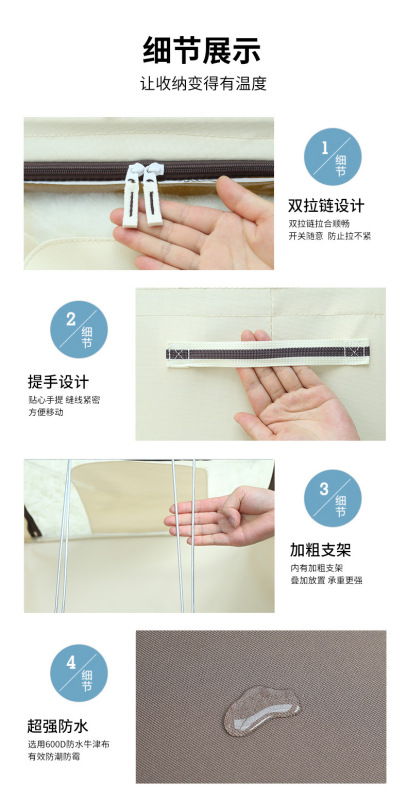 细节展示

让收纳变得有温度

1 细节

双拉链设计

双拉链拉合顺畅
开关随意 防止拉不紧

2 细节

提手设计

贴心手提 缝线紧密
方便移动

3 细节

加粗支架

内有加粗支架
叠加放置 承重更强

4 细节

超强防水

选用600D防水牛津布
有效防潮防霉