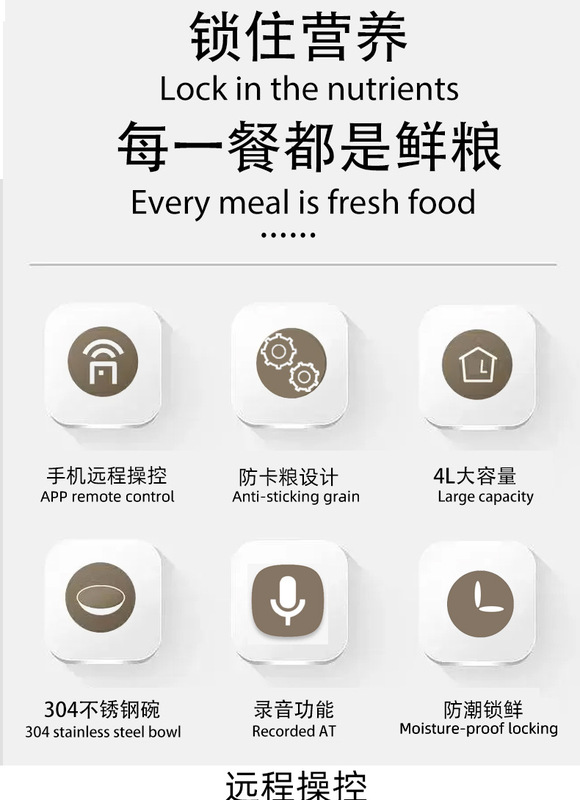 锁住营养
Lock in the nutrients
每一餐都是鲜粮
Every meal is fresh food
......

手机远程操控
APP remote control

防卡粮设计
Anti-sticking grain

4L大容量
Large capacity

304不锈钢碗
304 stainless steel bowl

录音功能
Recorded AT

防潮锁鲜
Moisture-proof locking

远程操控