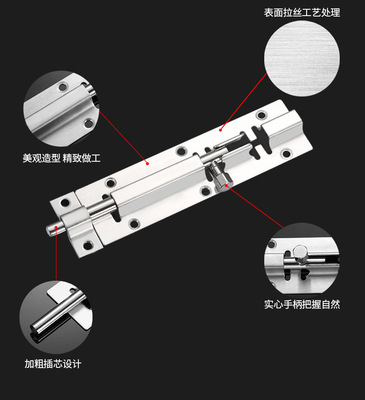 表面拉丝工艺处理

美观造型 精致做工

实心手柄把握自然

加粗插芯设计