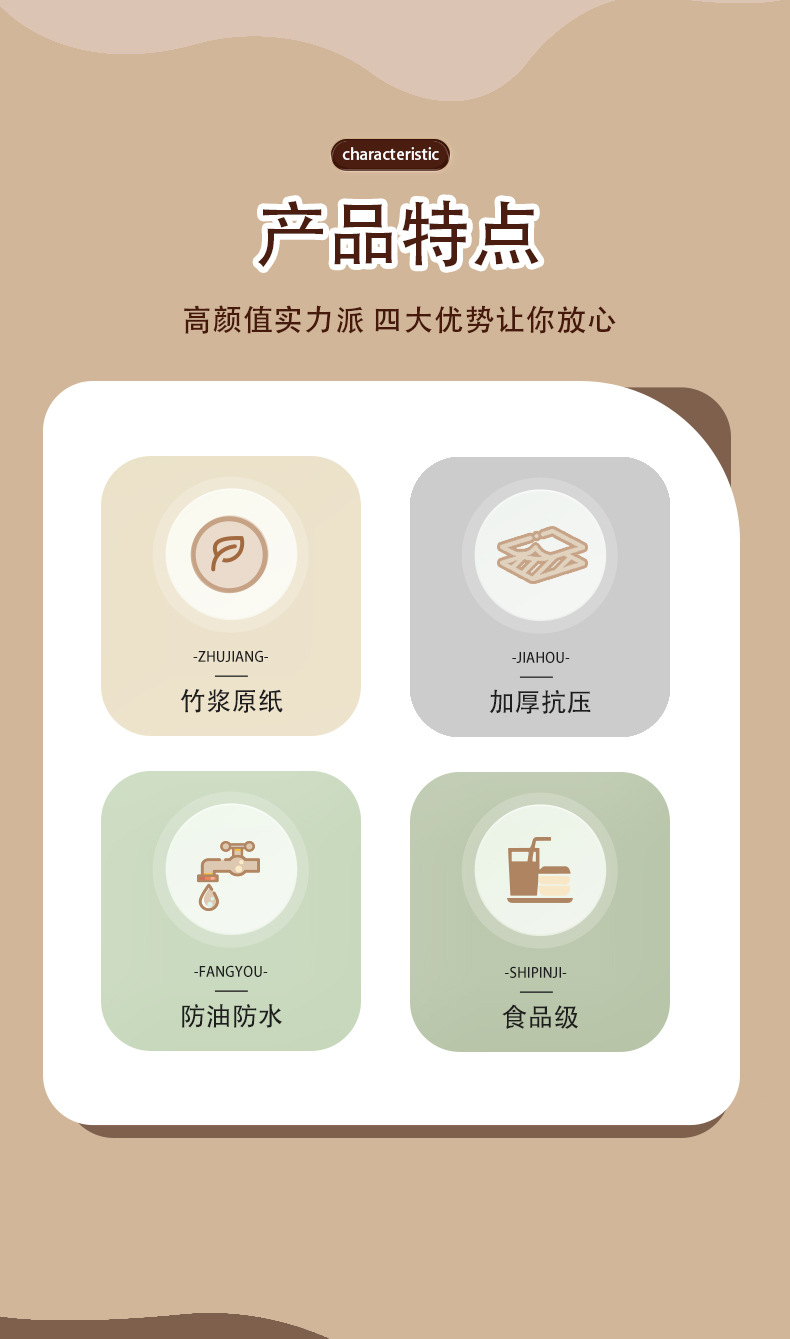 characteristic

产品特点

高颜值实力派 四大优势让你放心

-ZHUJIANG-

竹浆原纸

-JIAHOU-

加厚抗压

-FANGYOU-

防油防水

-SHIPINJI-

食品级