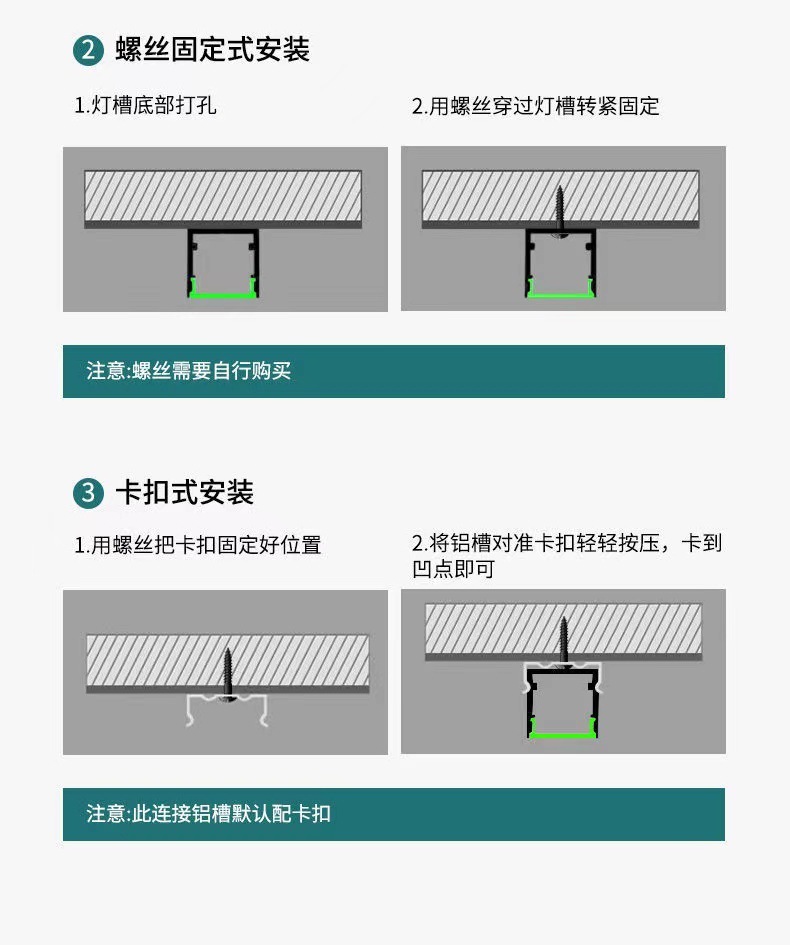 2 螺丝固定式安装

1.灯槽底部打孔

2.用螺丝穿过灯槽转紧固定

注意:螺丝需要自行购买

3 卡扣式安装

1.用螺丝把卡扣固定好位置

2.将铝槽对准卡扣轻轻按压，卡到凹点即可

注意:此连接铝槽默认配卡扣