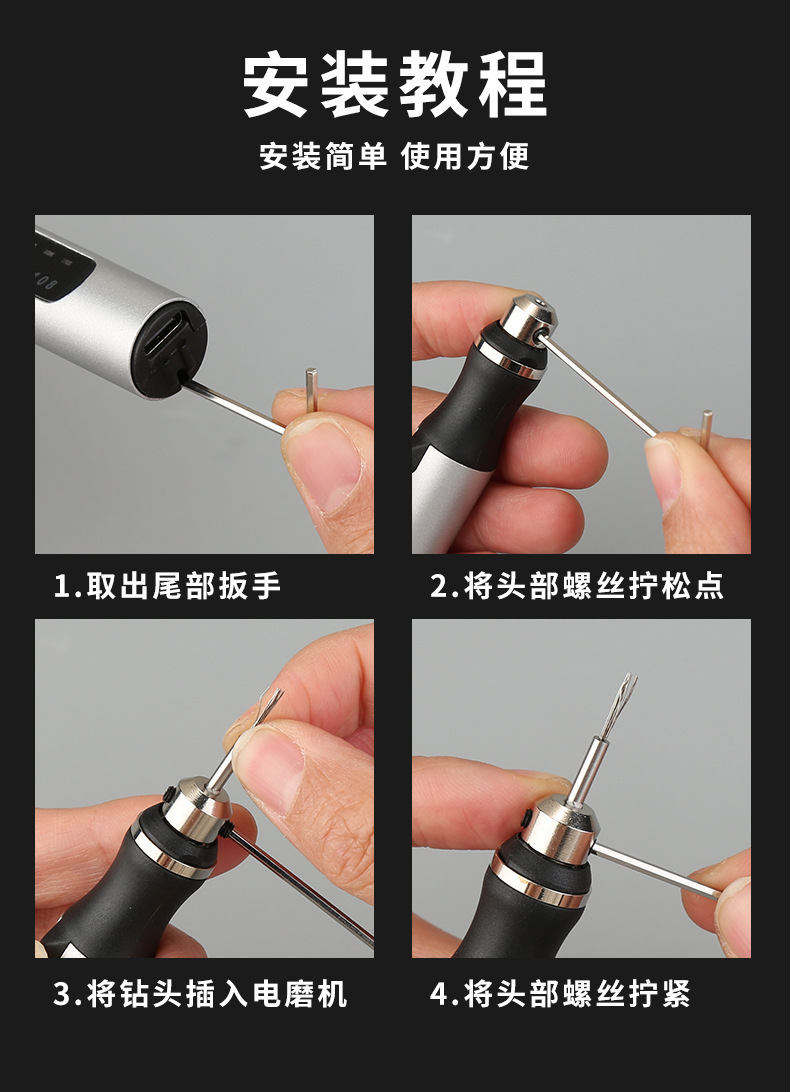 安装教程

安装简单 使用方便

1.取出尾部扳手

2.将头部螺丝拧松点

3.将钻头插入电磨机

4.将头部螺丝拧紧