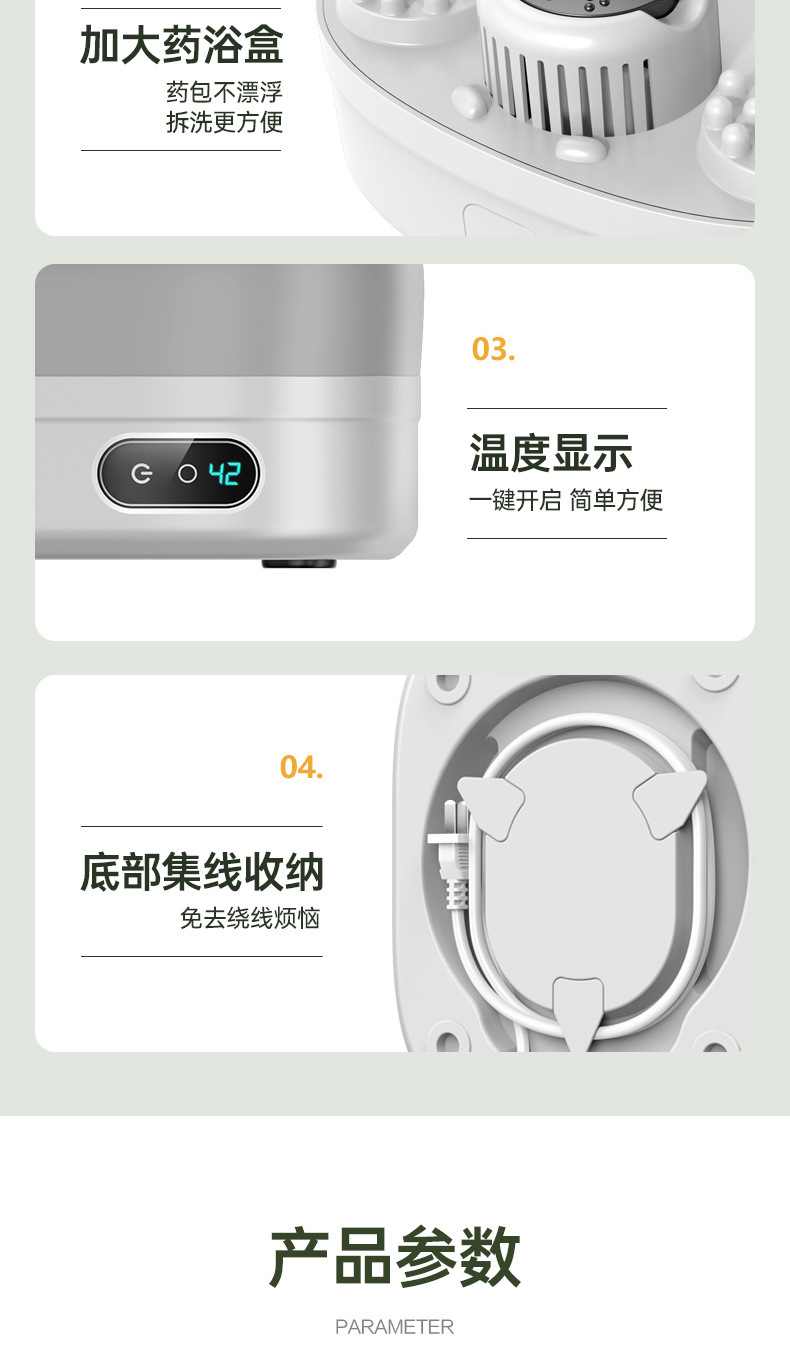 加大药浴盒
药包不漂浮
拆洗更方便

42

03.

温度显示
一键开启 简单方便

04.

底部集线收纳
免去绕线烦恼

产品参数
PARAMETER