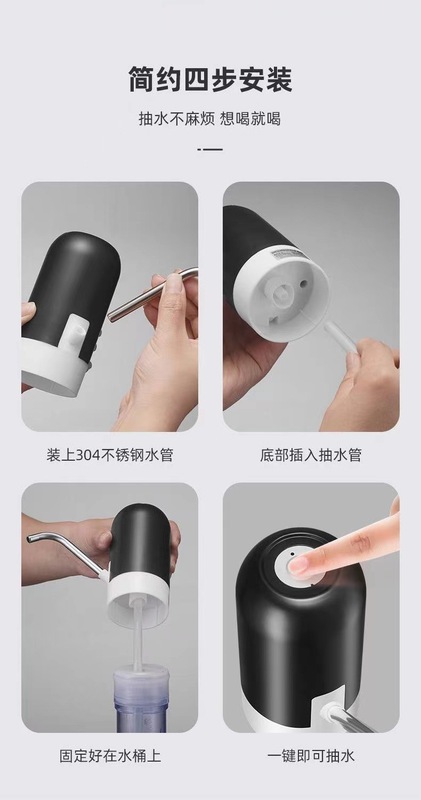 简约四步安装

抽水不麻烦 想喝就喝

装上304不锈钢水管

底部插入抽水管

固定好在水桶上

一键即可抽水