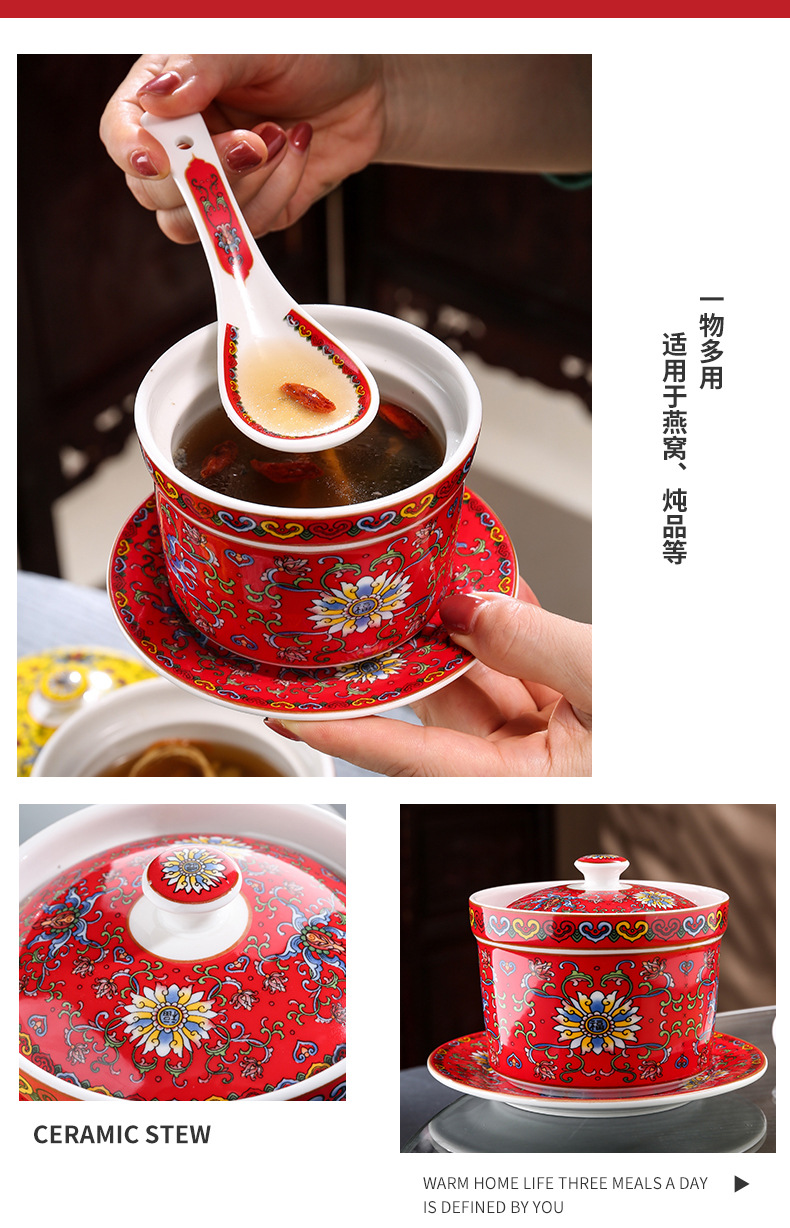 一物多用
适用于燕窝、炖品等

CERAMIC STEW

WARM HOME LIFE THREE MEALS A DAY IS DEFINED BY YOU