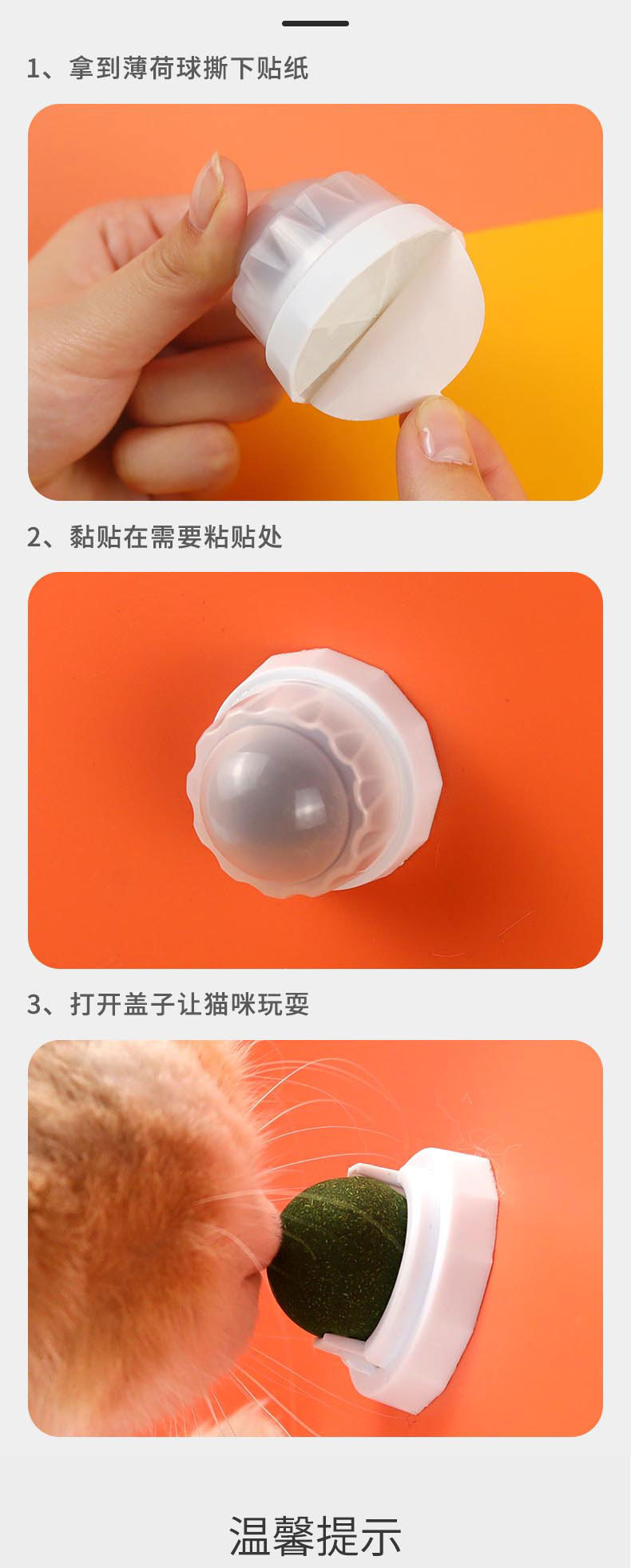 1、拿到薄荷球撕下贴纸

2、黏贴在需要粘贴处

3、打开盖子让猫咪玩耍

温馨提示