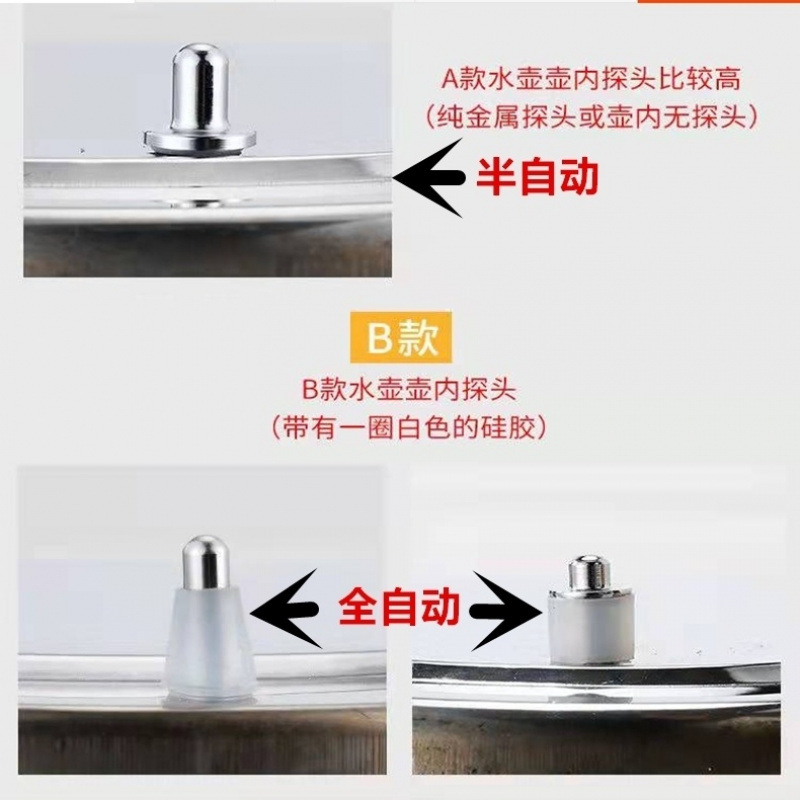 A款水壶壶内探头比较高
（纯金属探头或壶内无探头）

半自动

B款

B款水壶壶内探头
（带有一圈白色的硅胶）

全自动