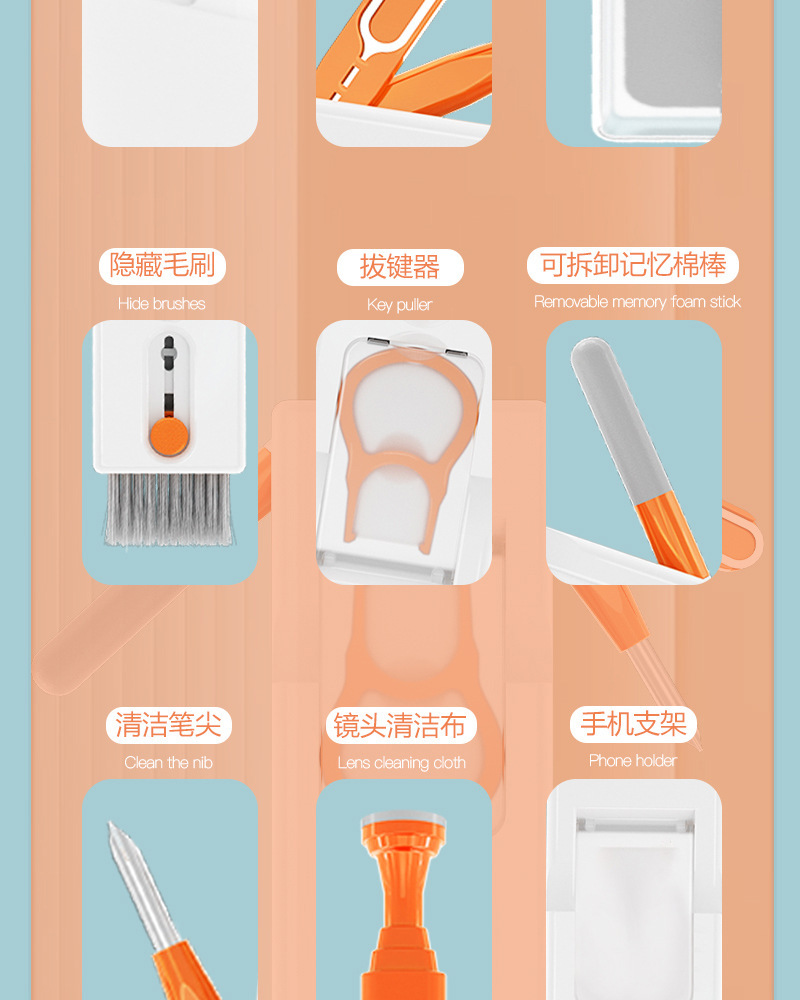 隐藏毛刷
Hide brushes

拔键器
Key puller

可拆卸记忆棉棒
Removable memory foam stick

清洁笔尖
Clean the nib

镜头清洁布
Lens cleaning cloth

手机支架
Phone holder