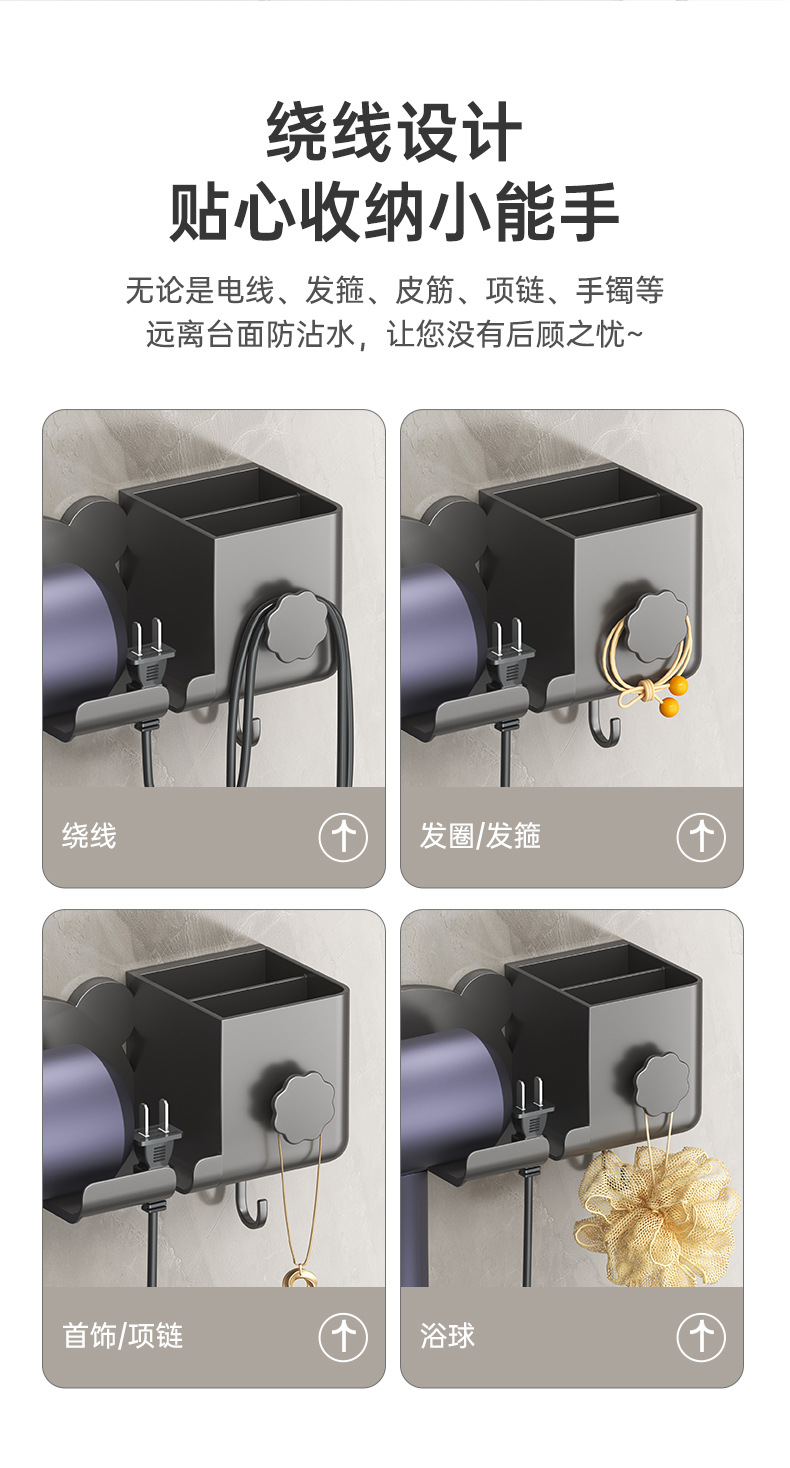 绕线设计
贴心收纳小能手

无论是电线、发箍、皮筋、项链、手镯等
远离台面防沾水，让您没有后顾之忧~

绕线

发圈/发箍

首饰/项链

浴球