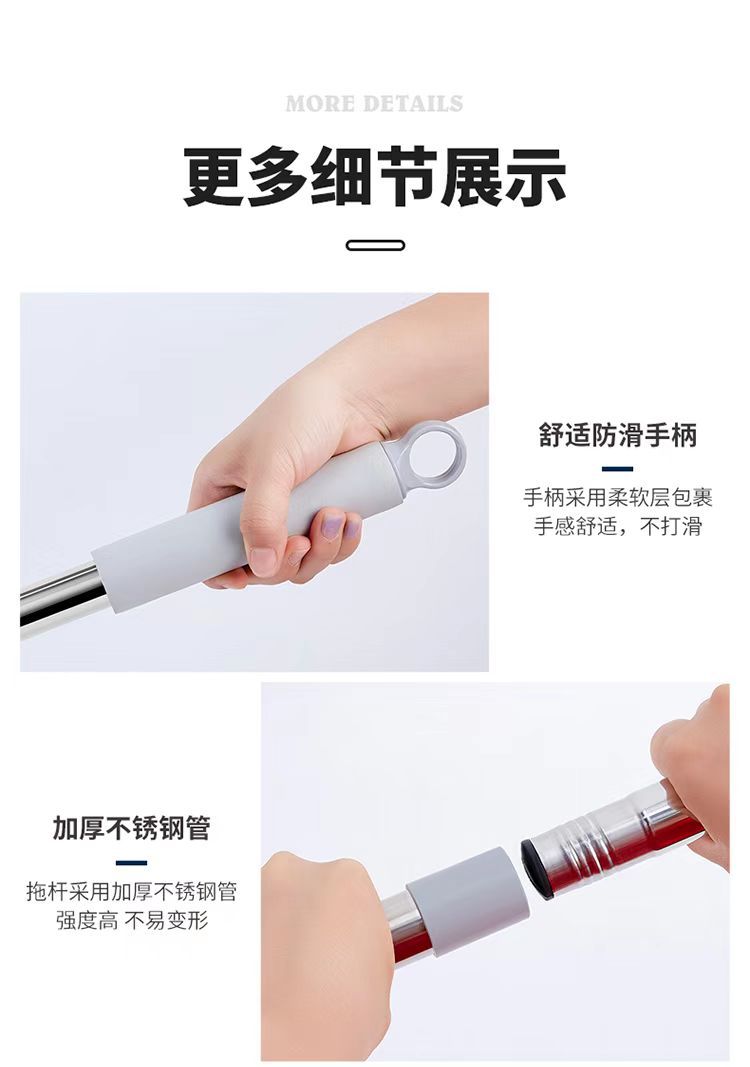 MORE DETAILS

更多细节展示

舒适防滑手柄

手柄采用柔软层包裹
手感舒适，不打滑

加厚不锈钢管

拖杆采用加厚不锈钢管
强度高 不易变形