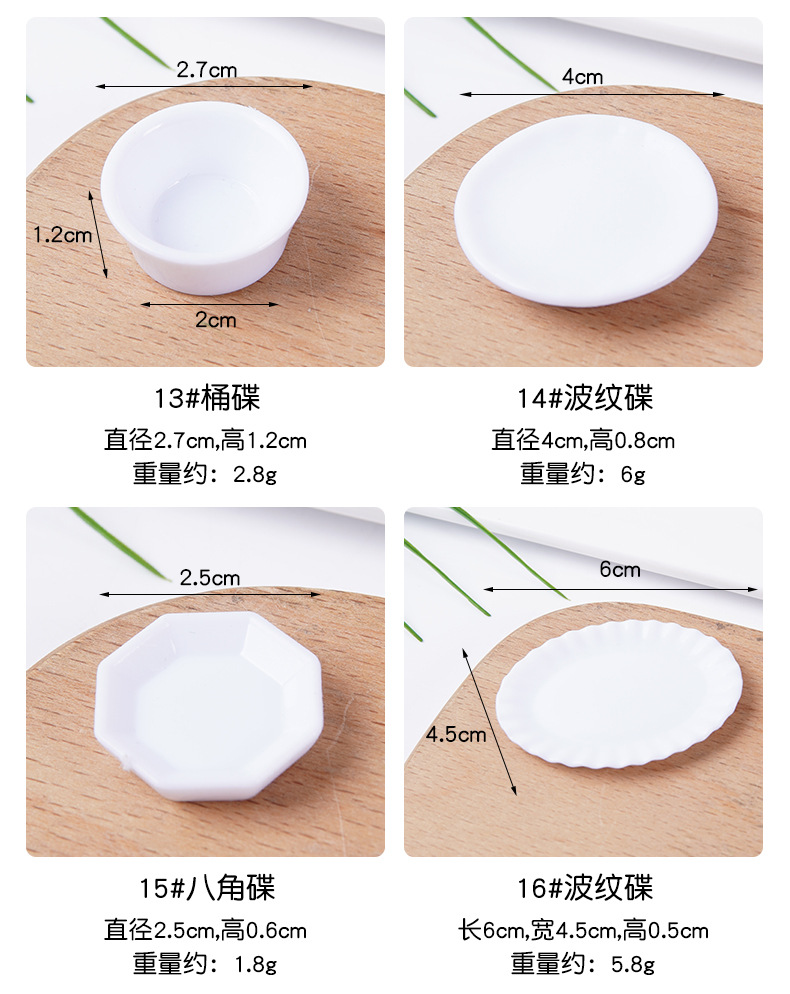 2.7cm
1.2cm
2cm

13#桶碟
直径2.7cm,高1.2cm
重量约：2.8g

4cm

14#波纹碟
直径4cm,高0.8cm
重量约：6g

2.5cm

15#八角碟
直径2.5cm,高0.6cm
重量约：1.8g

6cm
4.5cm

16#波纹碟
长6cm,宽4.5cm,高0.5cm
重量约：5.8g