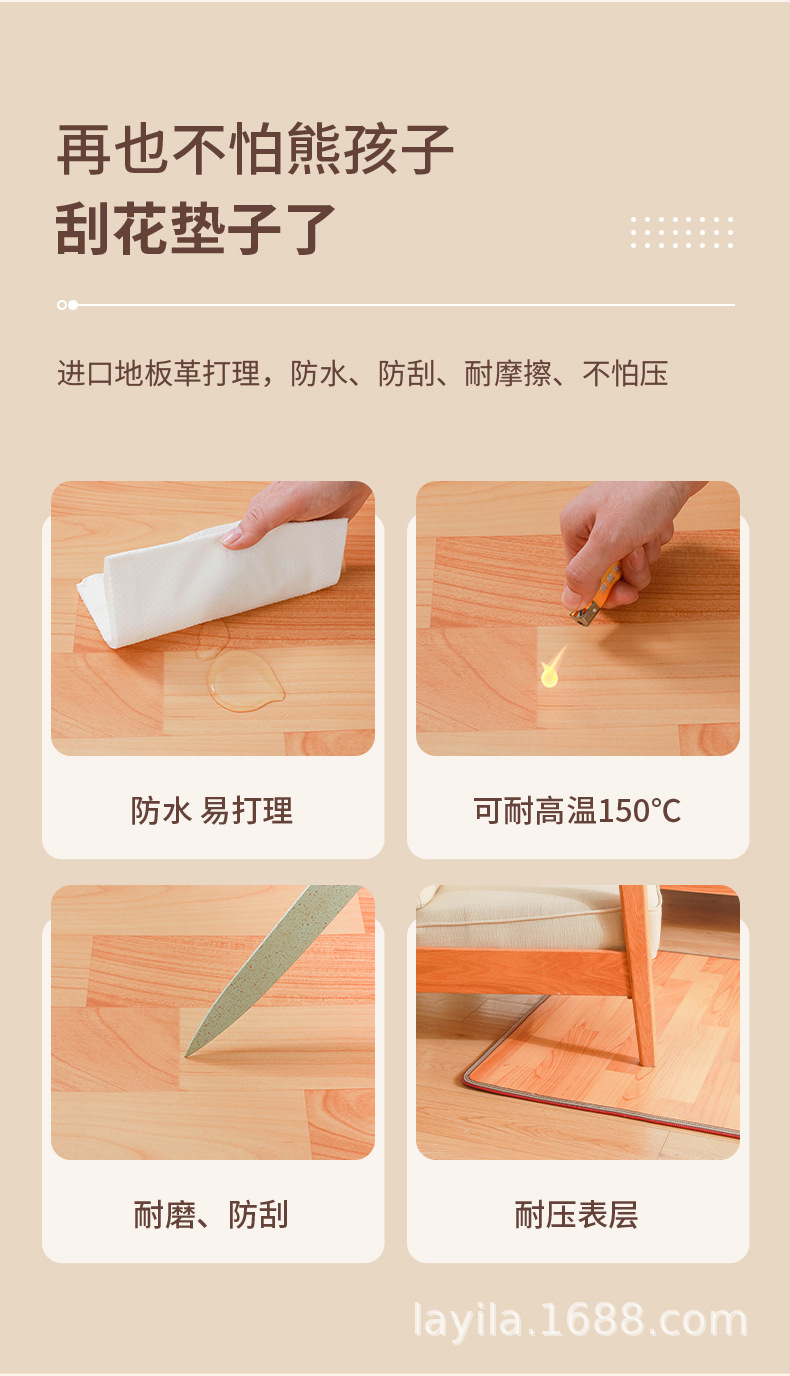 再也不怕熊孩子
刮花垫子了

进口地板革打理，防水、防刮、耐摩擦、不怕压

防水 易打理

可耐高温150℃

耐磨、防刮

耐压表层

layila.1688.com