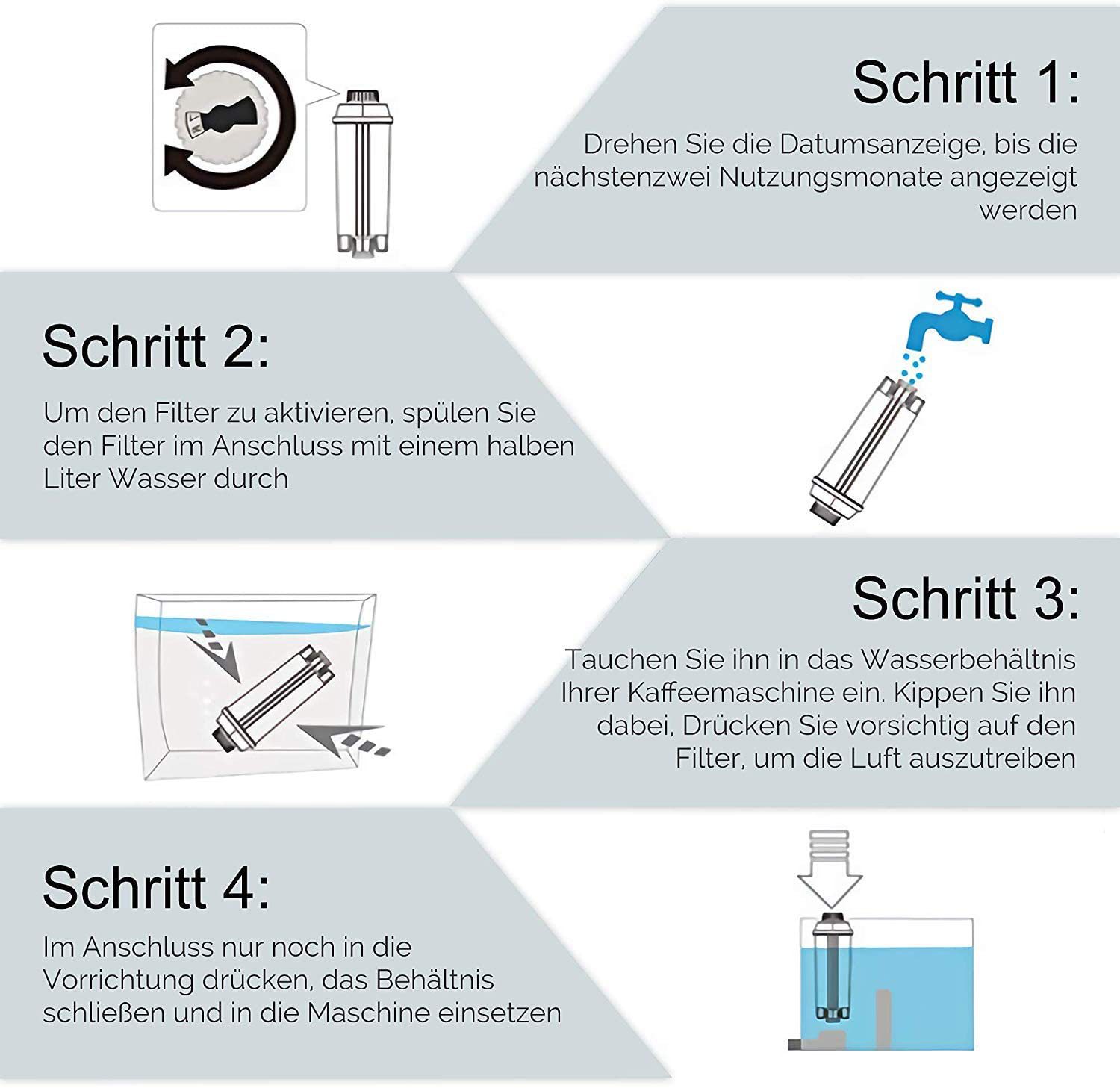 Schritt 1:

Drehen Sie die Datumsanzeige, bis die nächstenzwei Nutzungsmonate angezeigt werden

Schritt 2:

Um den Filter zu aktivieren, spülen Sie den Filter im Anschluss mit einem halben Liter Wasser durch

Schritt 3:

Tauchen Sie ihn in das Wasserbehältnis Ihrer Kaffeemaschine ein. Kippen Sie ihn dabei, Drücken Sie vorsichtig auf den Filter, um die Luft auszutreiben

Schritt 4:

Im Anschluss nur noch in die Vorrichtung drücken, das Behältnis schließen und in die Maschine einsetzen