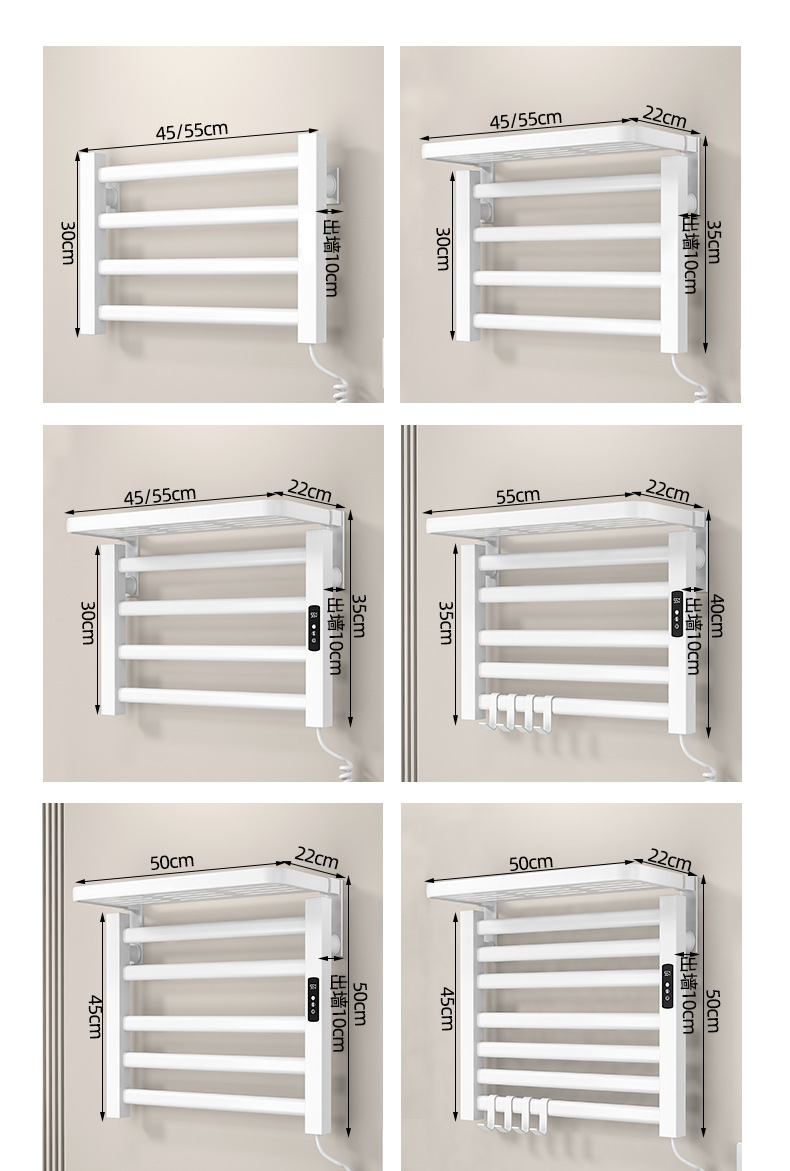 45/55cm
30cm
出墙10cm

45/55cm
22cm
30cm
出墙10cm
35cm

45/55cm
22cm
30cm
出墙10cm
35cm

55cm
22cm
35cm
出墙10cm
40cm

50cm
22cm
45cm
出墙10cm
50cm

50cm
22cm
45cm
出墙10cm
50cm