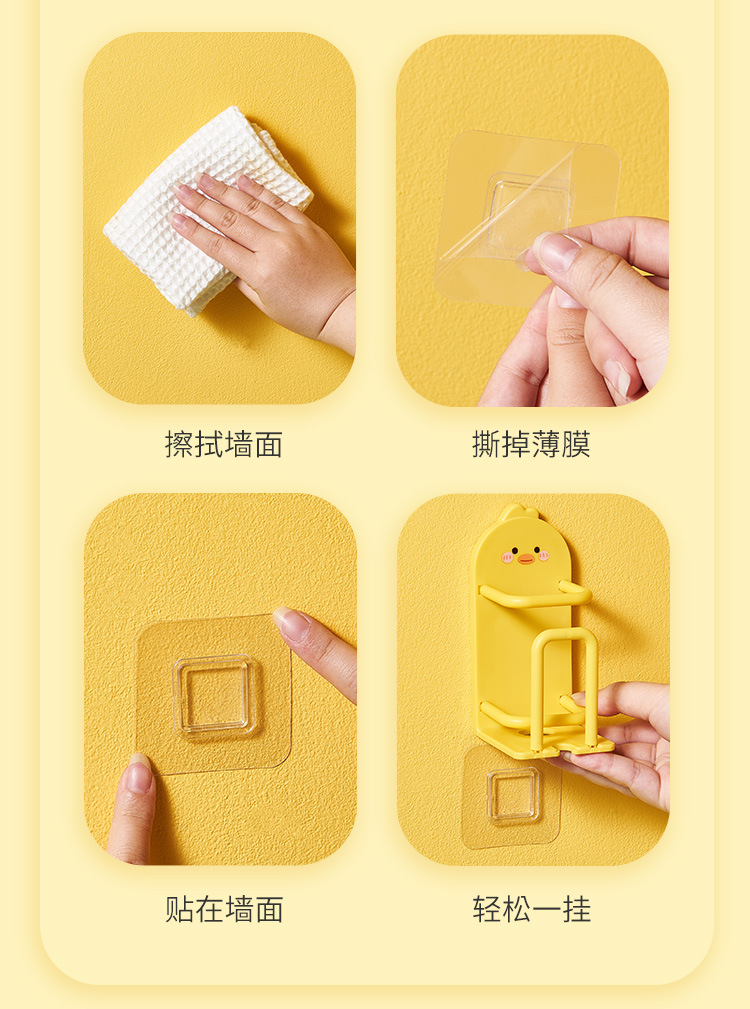 擦拭墙面

撕掉薄膜

贴在墙面

轻松一挂