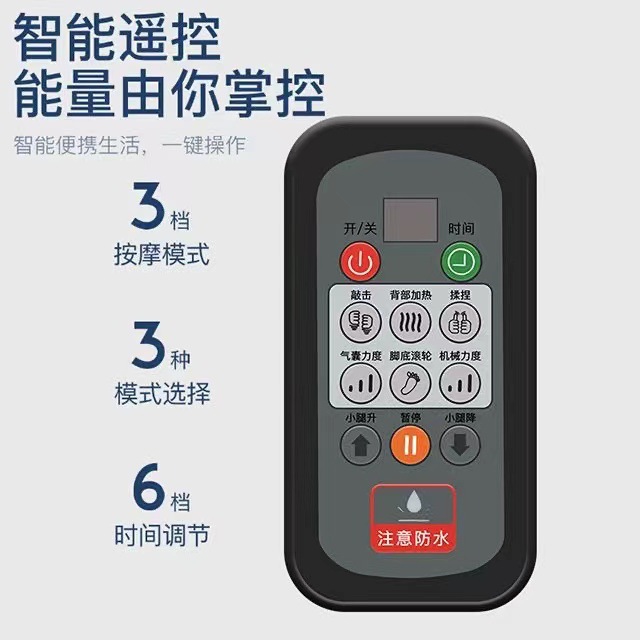 智能遥控
能量由你掌控

智能便携生活，一键操作

3档
按摩模式

3种
模式选择

6档
时间调节

开/关
时间

敲击
背部加热
揉捏

气囊力度
脚底滚轮
机械力度

小腿升
暂停
小腿降

注意防水