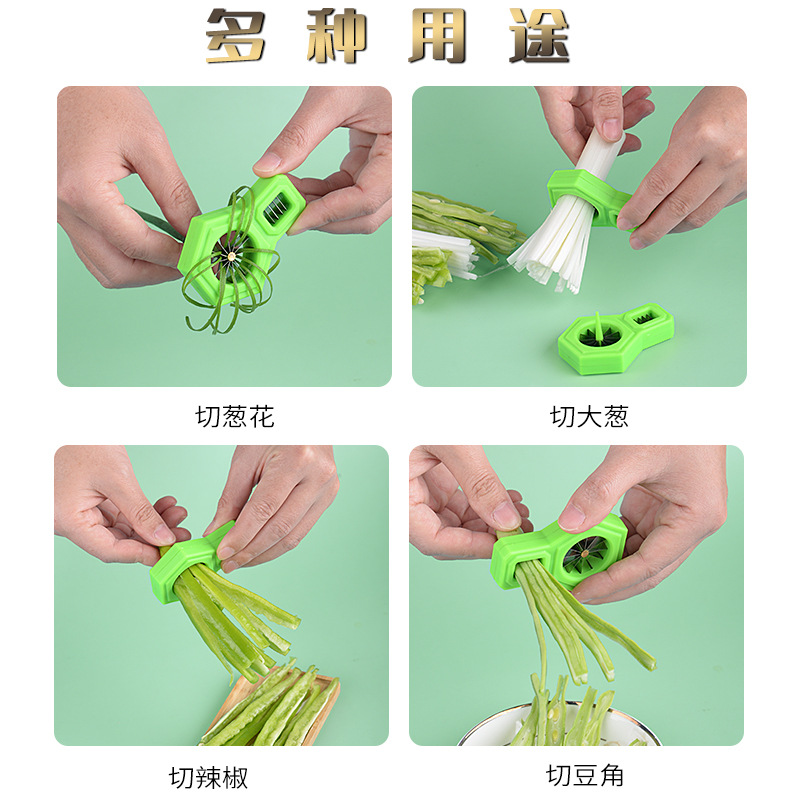 多种用途

切葱花

切大葱

切辣椒

切豆角