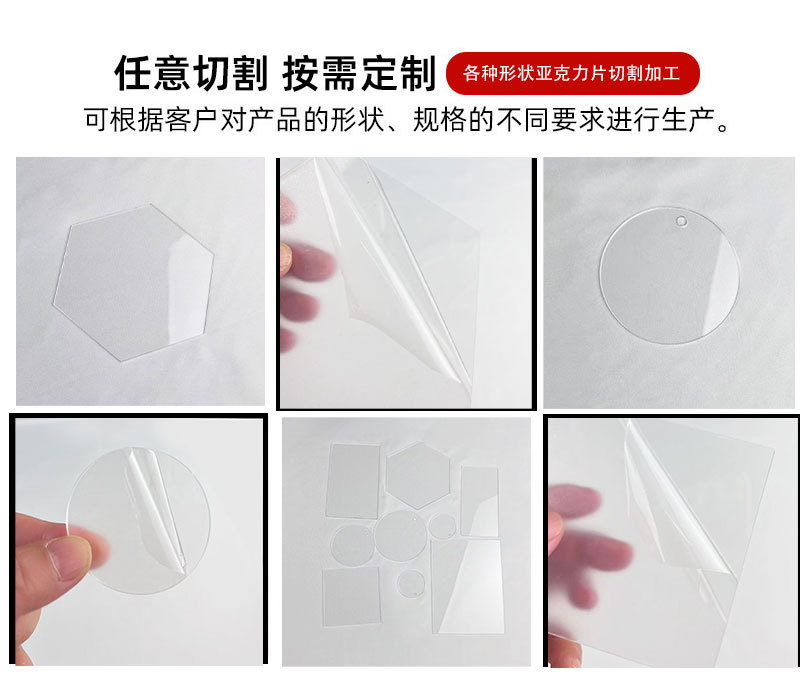 任意切割 按需定制 各种形状亚克力片切割加工
可根据客户对产品的形状、规格的不同要求进行生产。