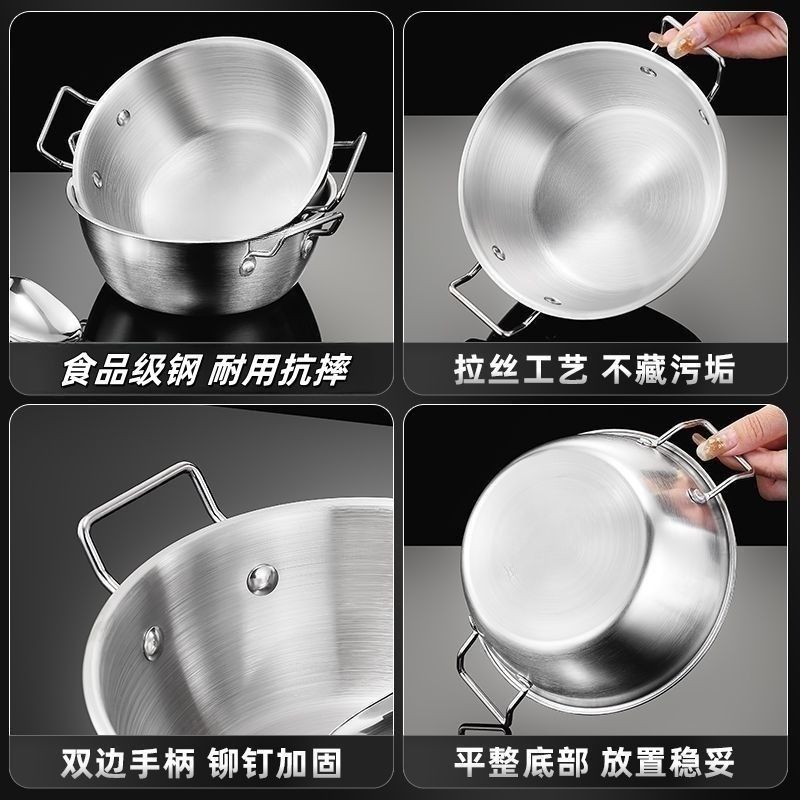 食品级钢 耐用抗摔

拉丝工艺 不藏污垢

双边手柄 铆钉加固

平整底部 放置稳妥