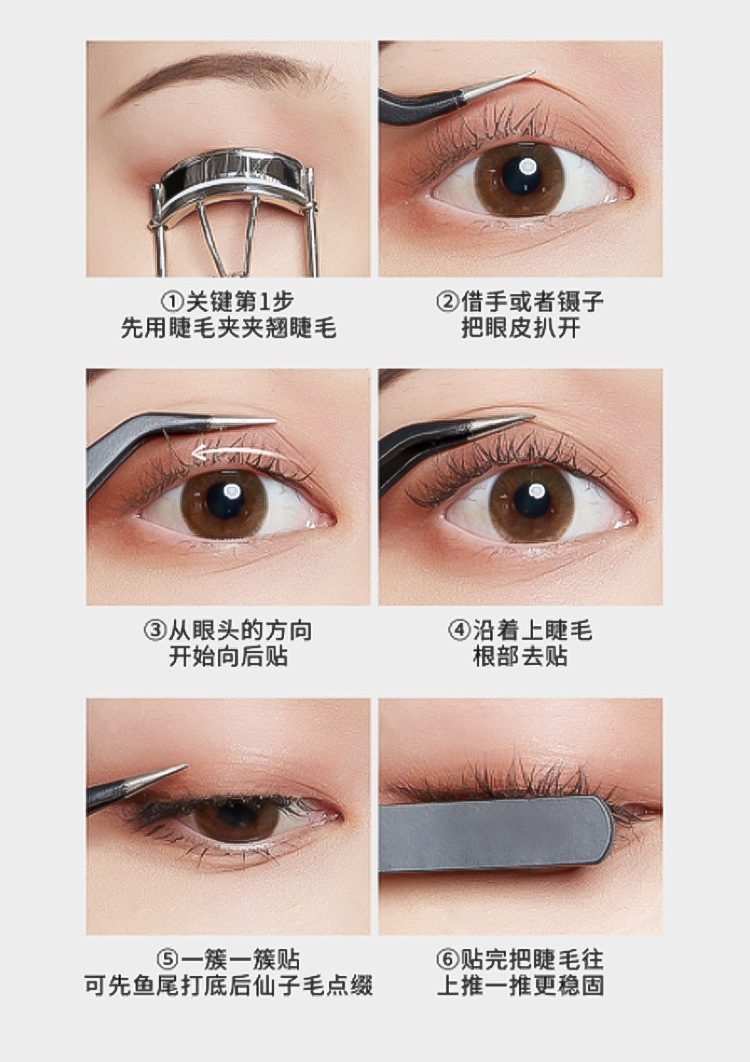 ①关键第1步
先用睫毛夹夹翘睫毛

②借手或者镊子
把眼皮扒开

③从眼头的方向
开始向后贴

④沿着上睫毛
根部去贴

⑤一簇一簇贴
可先鱼尾打底后仙子毛点缀

⑥贴完把睫毛往
上推一推更稳固