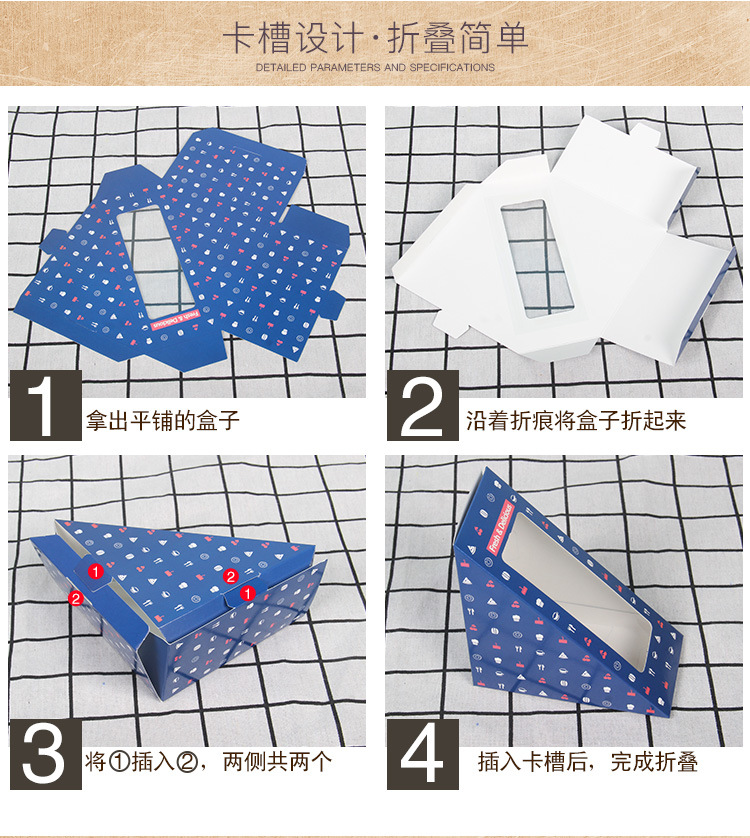 卡槽设计·折叠简单
DETAILED PARAMETERS AND SPECIFICATIONS

Fresh & Delicious

1 拿出平铺的盒子

2 沿着折痕将盒子折起来

1
2
2
1

3 将①插入②，两侧共两个

Fresh & Delicious

4 插入卡槽后，完成折叠