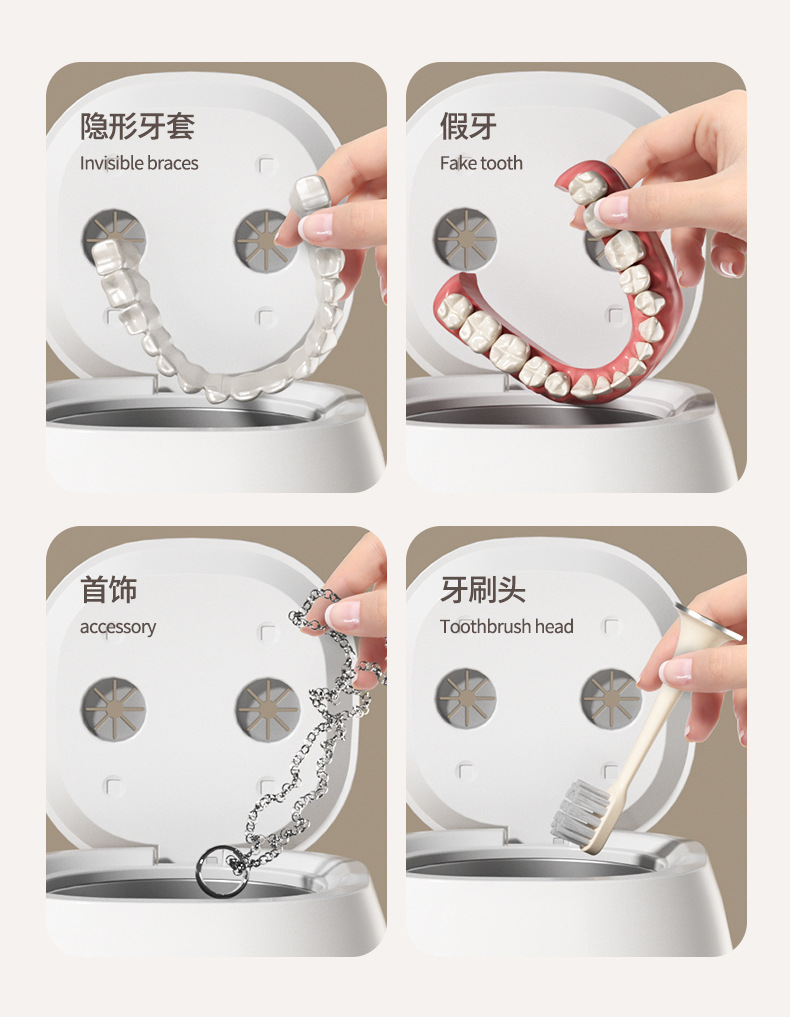 隐形牙套
Invisible braces

假牙
Fake tooth

首饰
accessory

牙刷头
Toothbrush head