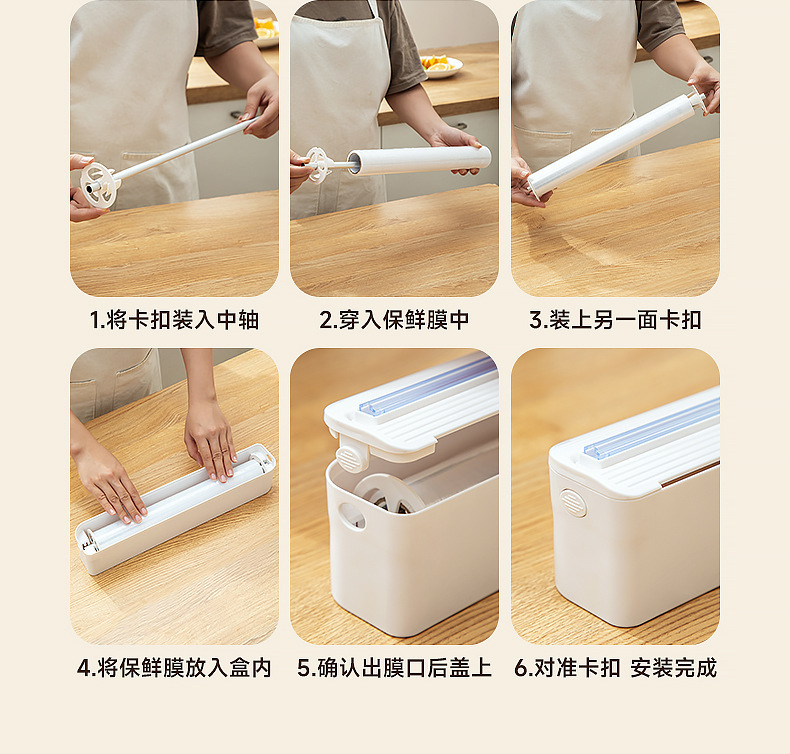 1.将卡扣装入中轴

2.穿入保鲜膜中

3.装上另一面卡扣

4.将保鲜膜放入盒内

5.确认出膜口后盖上

6.对准卡扣 安装完成