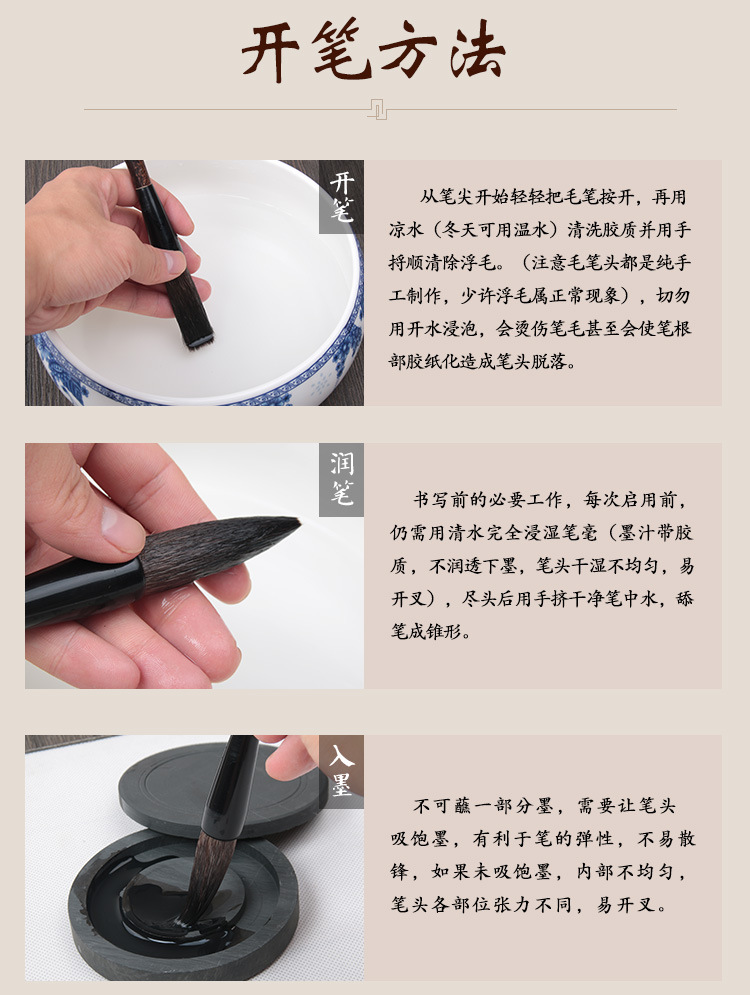 开笔方法

开笔

从笔尖开始轻轻把毛笔按开，再用凉水（冬天可用温水）清洗胶质并用手捋顺清除浮毛。（注意毛笔头都是纯手工制作，少许浮毛属正常现象），切勿用开水浸泡，会烫伤笔毛甚至会使笔根部胶纸化造成笔头脱落。

润笔

书写前的必要工作，每次启用前，仍需用清水完全浸湿笔毫（墨汁带胶质，不润透下墨，笔头干湿不均匀，易开叉），尽头后用手挤干净笔中水，舔笔成锥形。

入墨

不可蘸一部分墨，需要让笔头吸饱墨，有利于笔的弹性，不易散锋，如果未吸饱墨，内部不均匀，笔头各部位张力不同，易开叉。