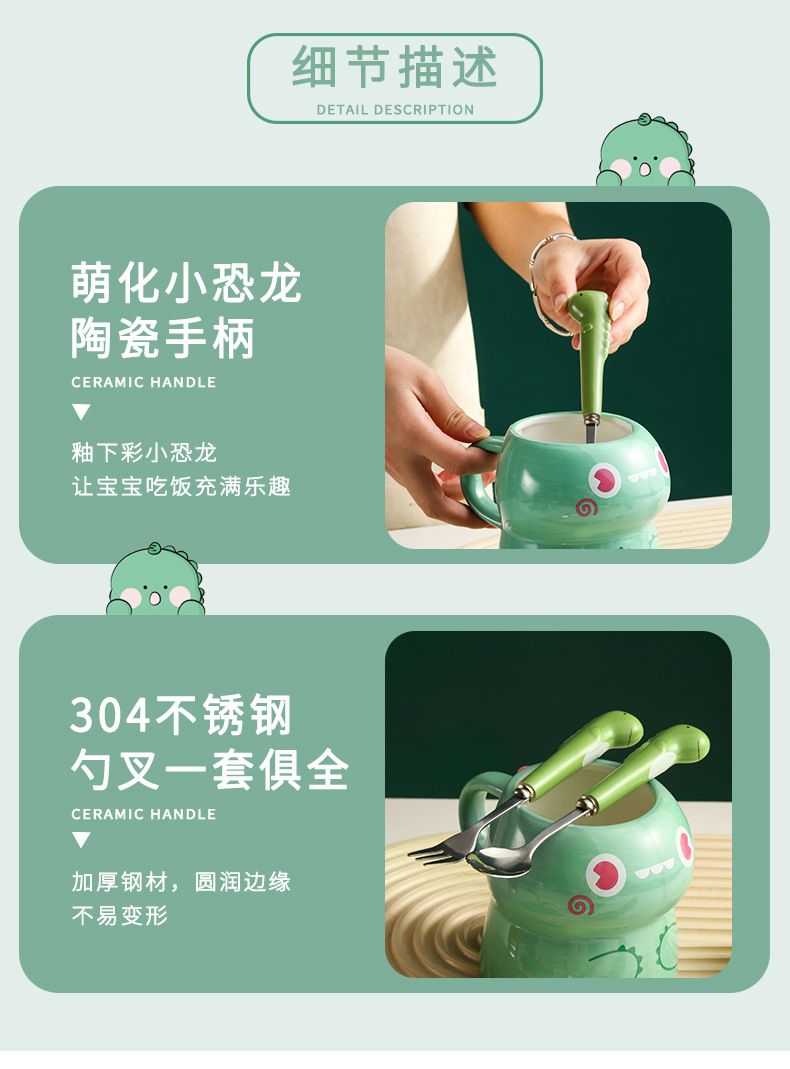 细节描述
DETAIL DESCRIPTION

萌化小恐龙
陶瓷手柄
CERAMIC HANDLE
▼
釉下彩小恐龙
让宝宝吃饭充满乐趣

304不锈钢
勺叉一套俱全
CERAMIC HANDLE
▼
加厚钢材，圆润边缘
不易变形