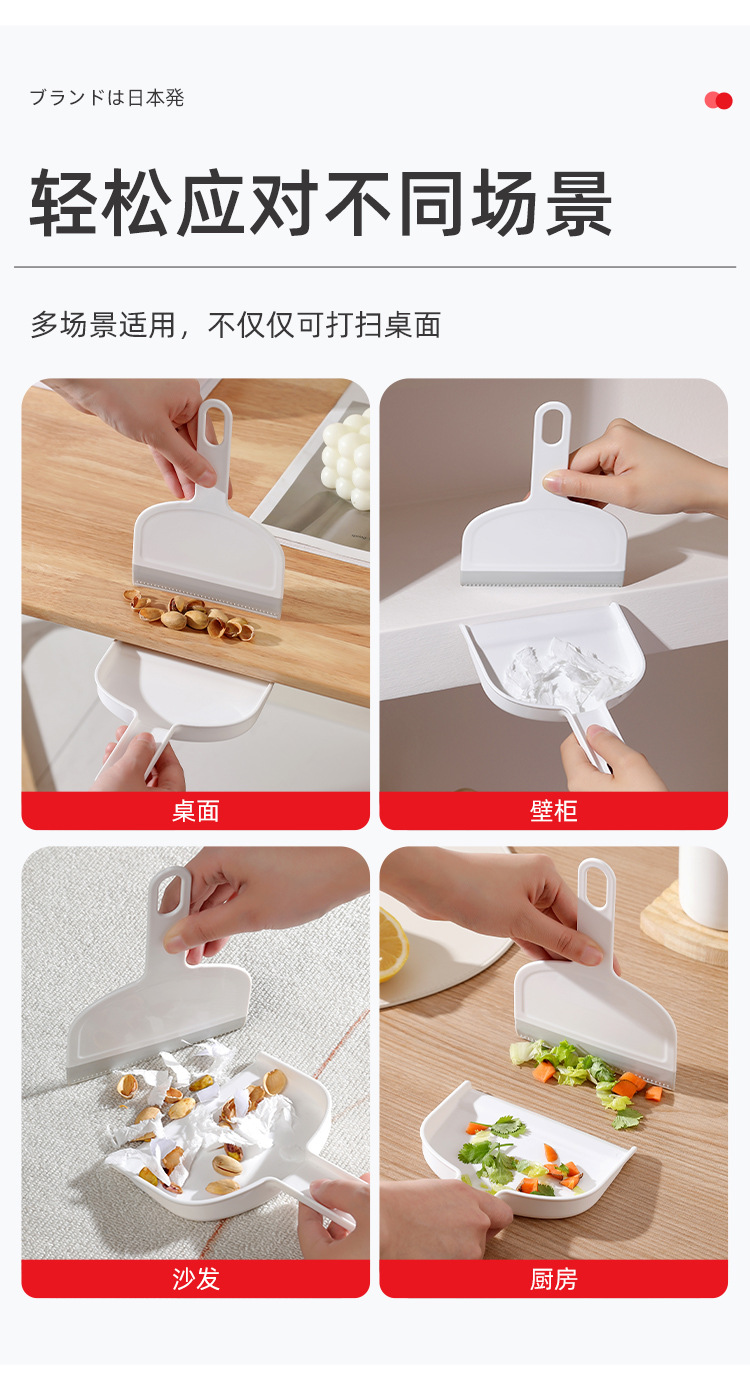 ブランドは日本発

轻松应对不同场景

多场景适用，不仅仅可打扫桌面

桌面

壁柜

沙发

厨房