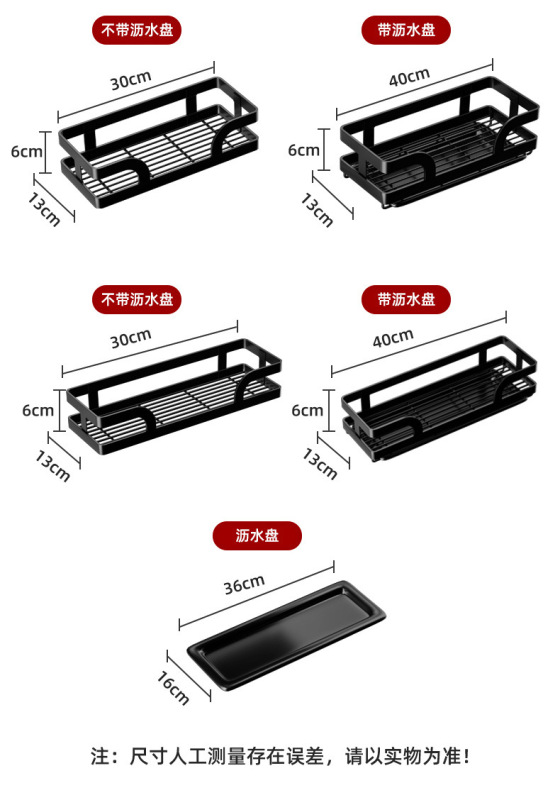 不带沥水盘

30cm

6cm

13cm

带沥水盘

40cm

6cm

13cm

不带沥水盘

30cm

6cm

13cm

带沥水盘

40cm

6cm

13cm

沥水盘

36cm

16cm

注：尺寸人工测量存在误差，请以实物为准！