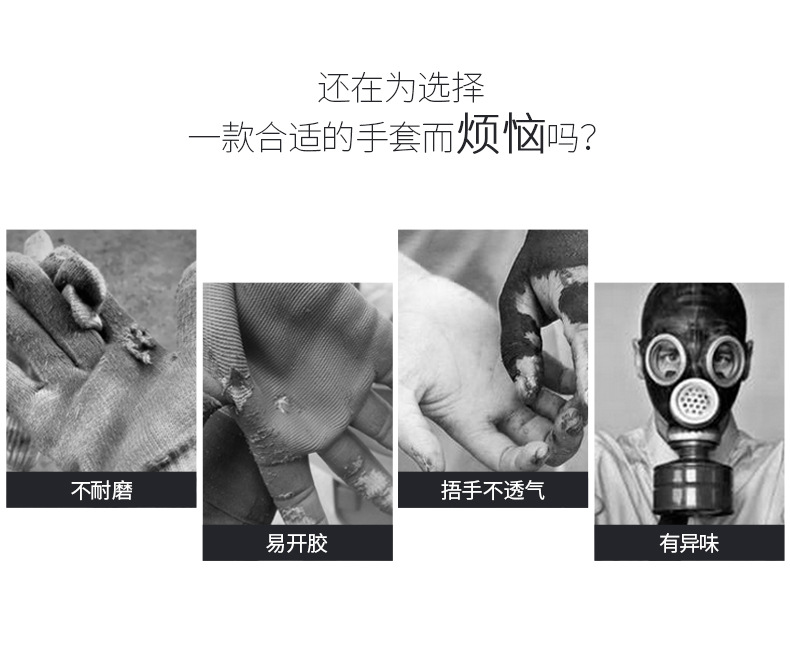 还在为选择
一款合适的手套而烦恼吗?

不耐磨

易开胶

捂手不透气

有异味